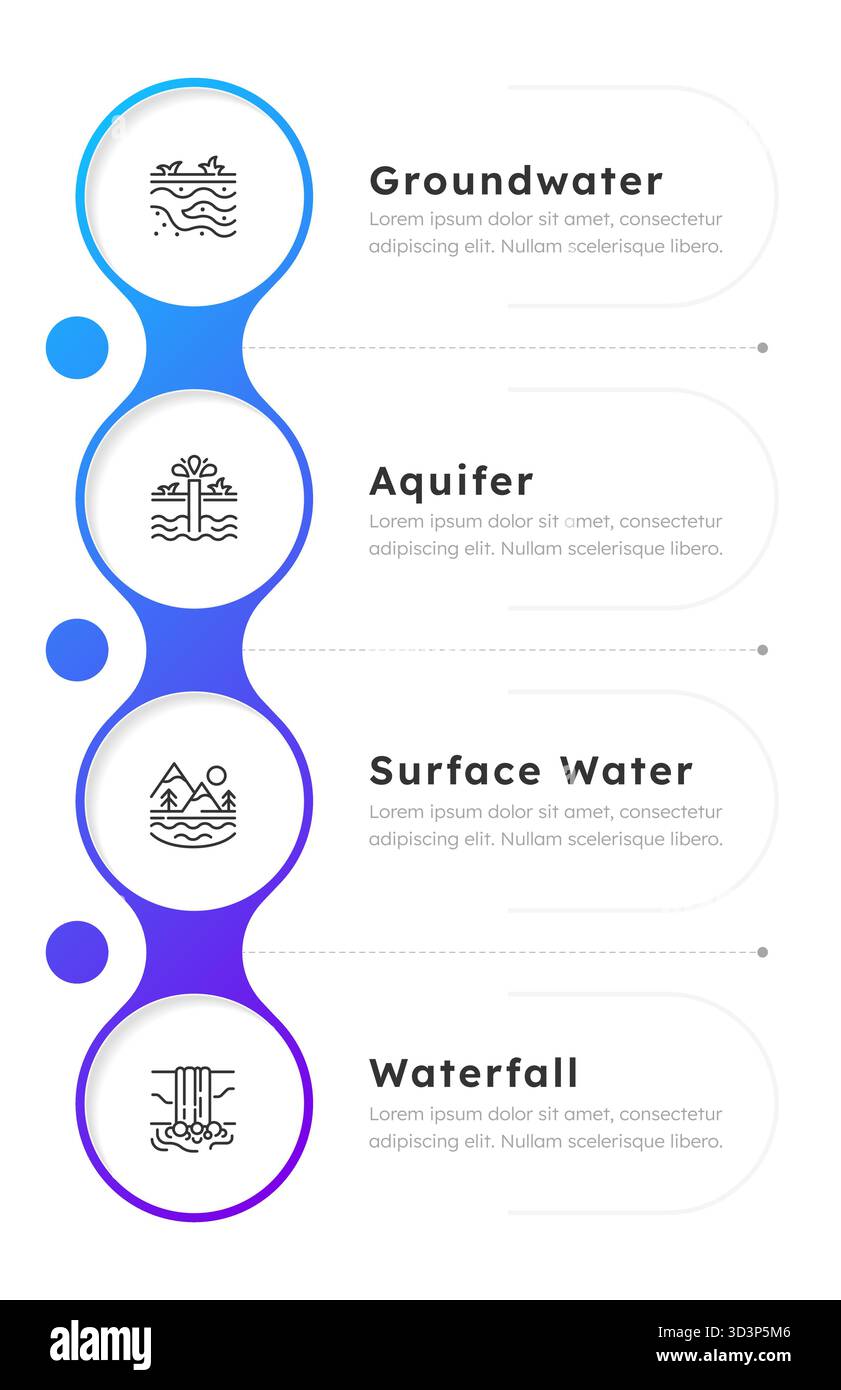 Groundwater
Lorem ipsum dolor sit amet, consectetur adipiscing elit. Nullam scelerisque libero.

Aquifer
Lorem ipsum dolor sit amet, consectetur adipiscing elit. Nullam scelerisque libero.

Surface Water
Lorem ipsum dolor sit amet, consectetur adipiscing elit. Nullam scelerisque libero.

Waterfall
Lorem ipsum dolor sit amet, consectetur adipiscing elit. Nullam scelerisque libero.

alamy
Image ID: 3D3P5M6
www.alamy.com