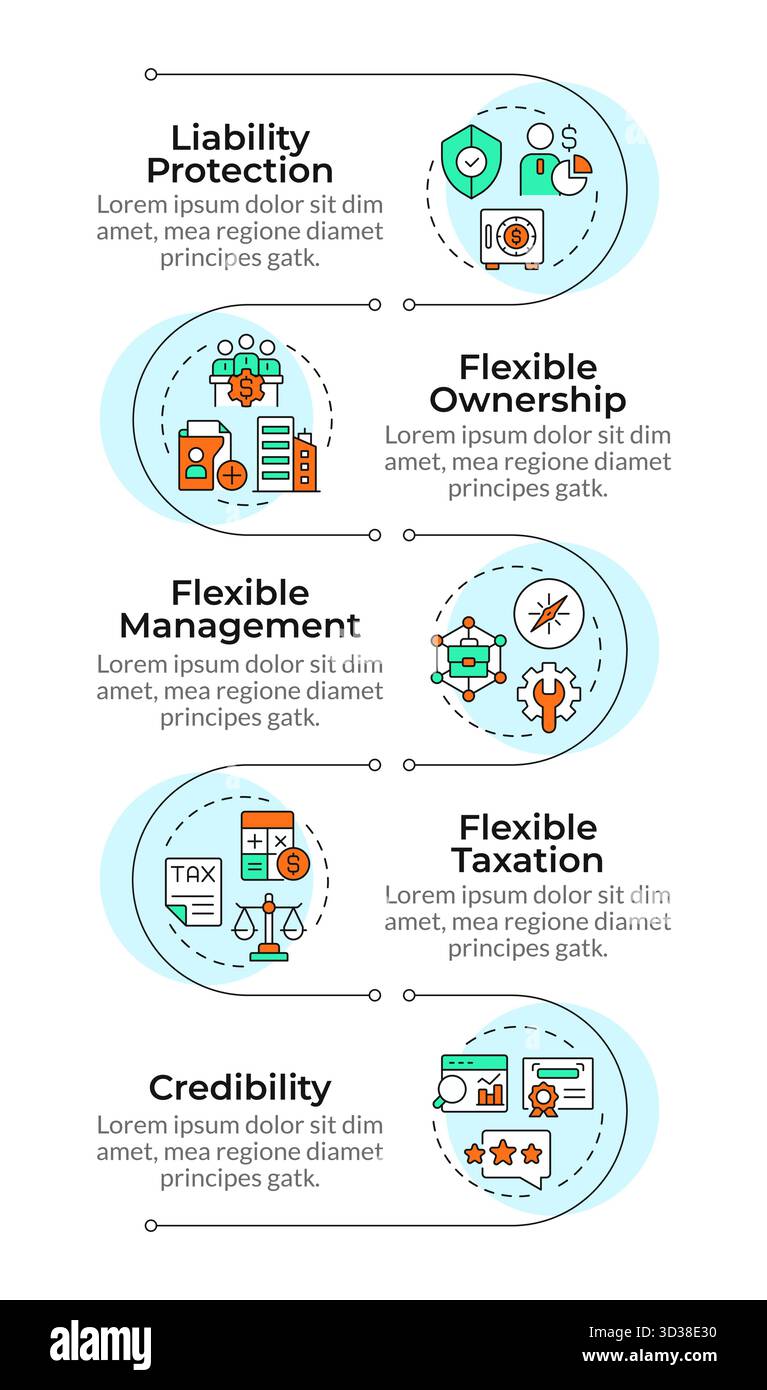 Liability Protection
Lorem ipsum dolor sit dim amet, mea regione diamet principes gatk.

Flexible Ownership
Lorem ipsum dolor sit dim amet, mea regione diamet principes gatk.

Flexible Management
Lorem ipsum dolor sit dim amet, mea regione diamet principes gatk.

TAX

Flexible Taxation
Lorem ipsum dolor sit dim amet, mea regione diamet principes gatk.

Credibility
Lorem ipsum dolor sit dim amet, mea regione diamet principes gatk.

alamy
Image ID: 3D38E30
www.alamy.com