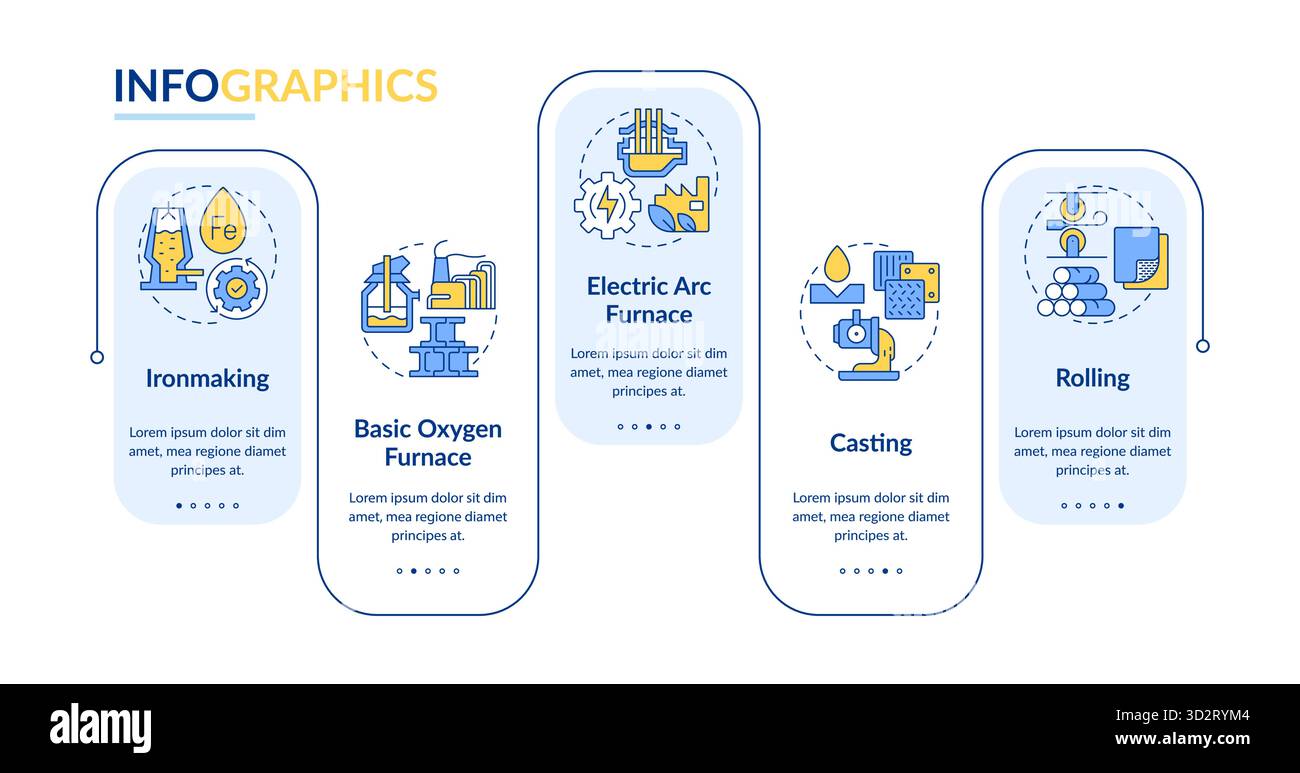 INFOGRAPHICS

Fe

Ironmaking

Lorem ipsum dolor sit dim amet, mea regione diamet principes at.

Basic Oxygen Furnace

Lorem ipsum dolor sit dim amet, mea regione diamet principes at.

Electric Arc Furnace

Lorem ipsum dolor sit dim amet, mea regione diamet principes at.

Casting

Lorem ipsum dolor sit dim amet, mea regione diamet principes at.

Rolling

Lorem ipsum dolor sit dim amet, mea regione diamet principes at.

alamy

Image ID: 3D2RYM4
www.alamy.com