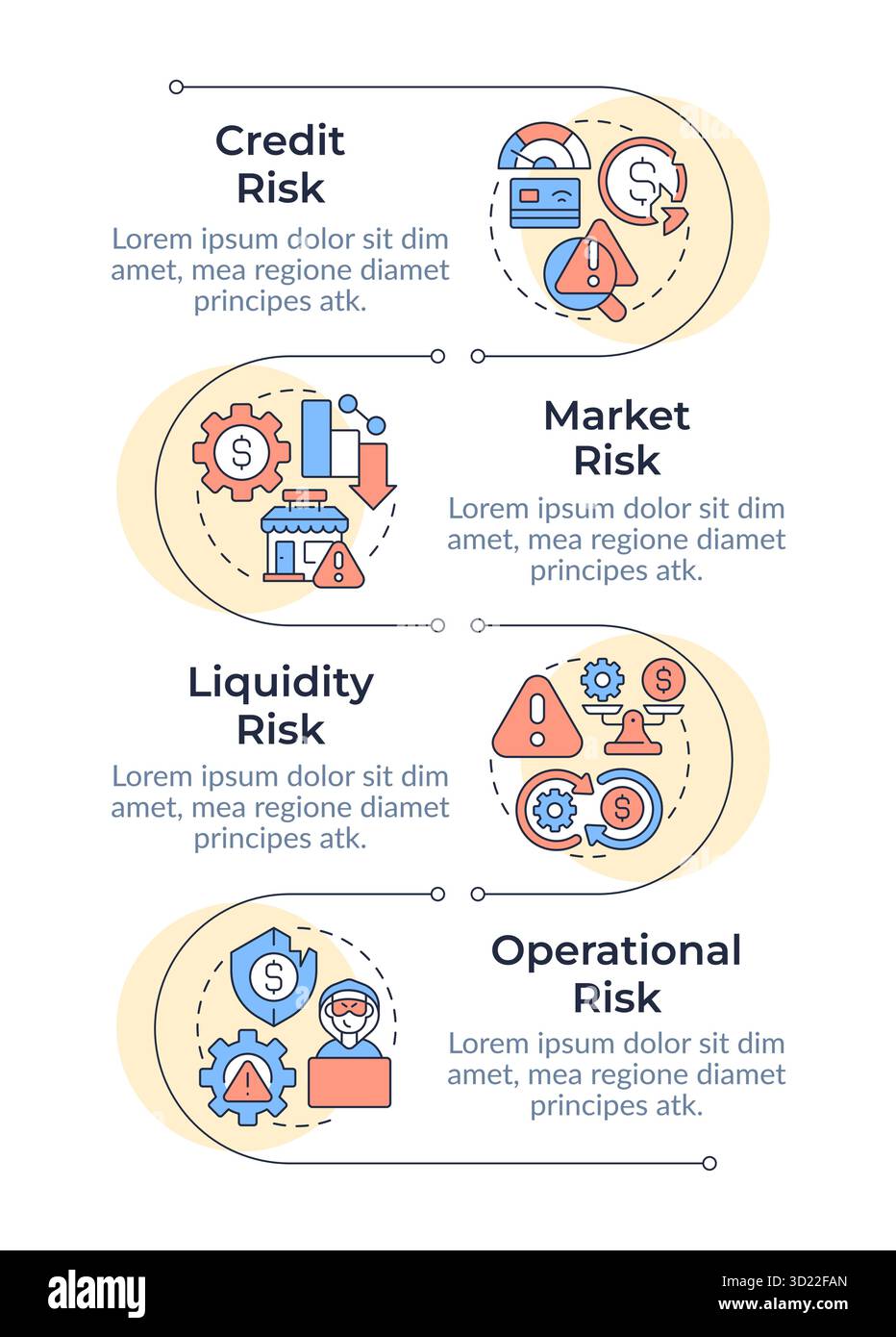 Credit Risk

Lorem ipsum dolor sit dim amet, mea regione diamet principes atk.

Market Risk

Lorem ipsum dolor sit dim amet, mea regione diamet principes atk.

Liquidity Risk

Lorem ipsum dolor sit dim amet, mea regione diamet principes atk.

Operational Risk

Lorem ipsum dolor sit dim amet, mea regione diamet principes atk.

alamy

Image ID: 3D22FAN
www.alamy.com