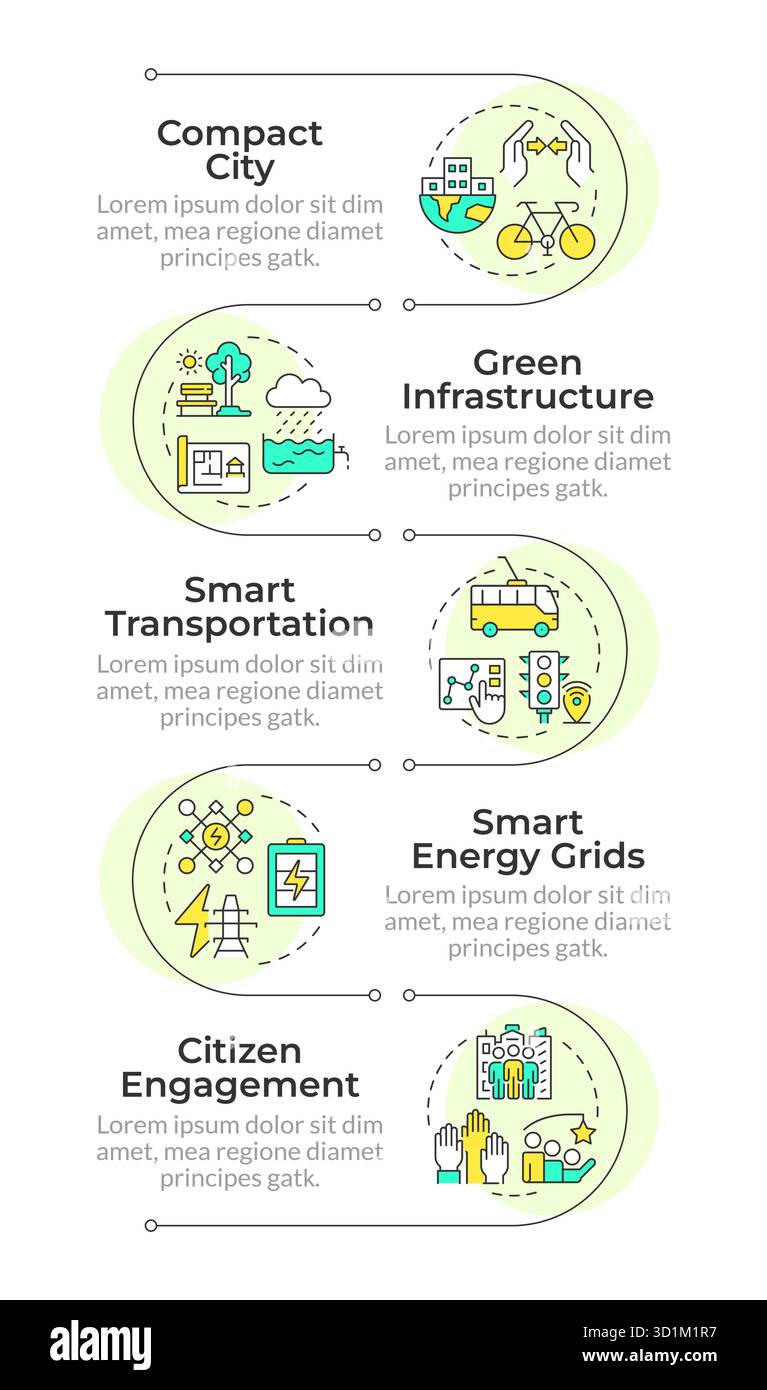 Compact City
Lorem ipsum dolor sit dim amet, mea regione diamet principes gatk.

Green Infrastructure
Lorem ipsum dolor sit dim amet, mea regione diamet principes gatk.

Smart Transportation
Lorem ipsum dolor sit dim amet, mea regione diamet principes gatk.

Smart Energy Grids
Lorem ipsum dolor sit dim amet, mea regione diamet principes gatk.

Citizen Engagement
Lorem ipsum dolor sit dim amet, mea regione diamet principes gatk.

alamy
Image ID: 3D1M1R7
www.alamy.com