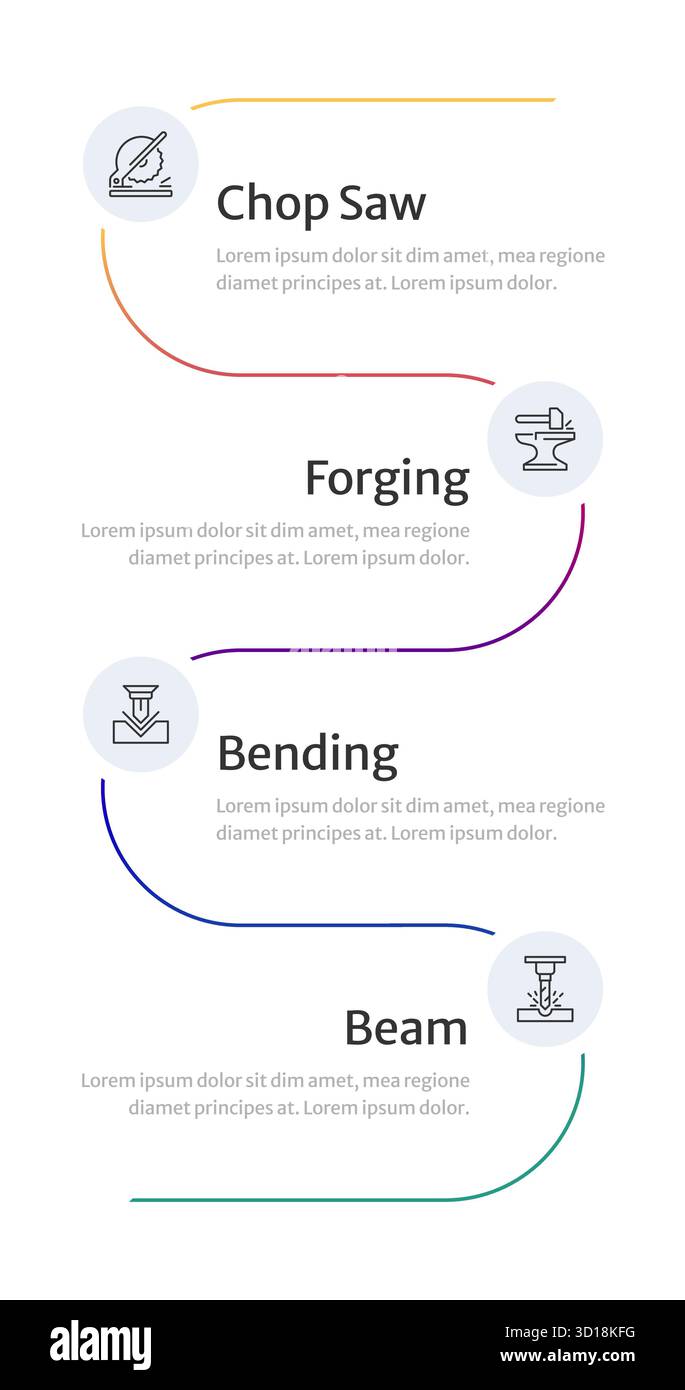 Chop Saw

Lorem ipsum dolor sit dim amet, mea regione diamet principes at. Lorem ipsum dolor.

Forging

Lorem ipsum dolor sit dim amet, mea regione diamet principes at. Lorem ipsum dolor.

Bending

Lorem ipsum dolor sit dim amet, mea regione diamet principes at. Lorem ipsum dolor.

Beam

Lorem ipsum dolor sit dim amet, mea regione diamet principes at. Lorem ipsum dolor.

alamy

Image ID: 3D18KFG
www.alamy.com