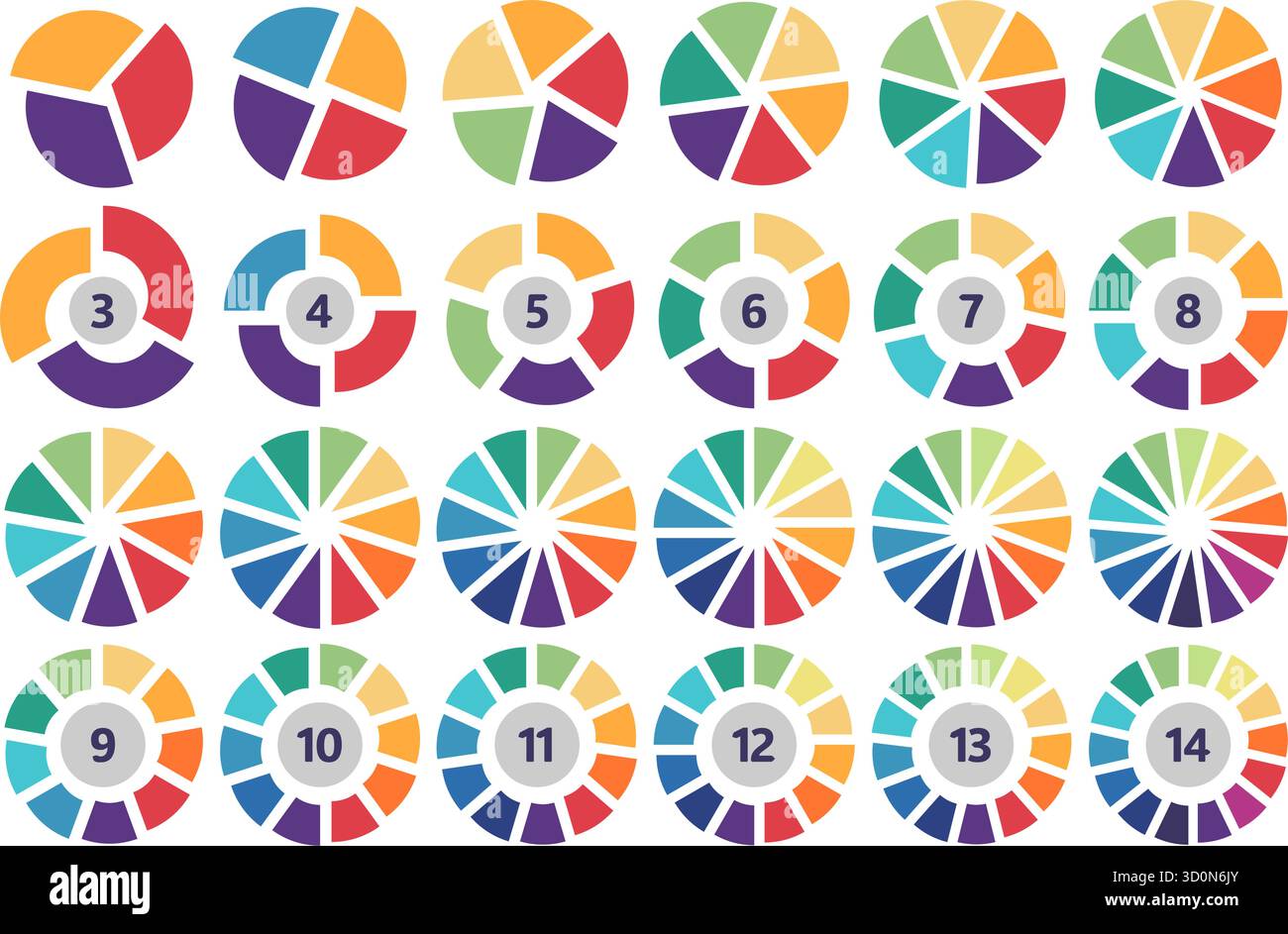 3
4
5
6
7
8
9
10
11
12
13
14

alamy

Image ID: 3D0N6JY
www.alamy.com