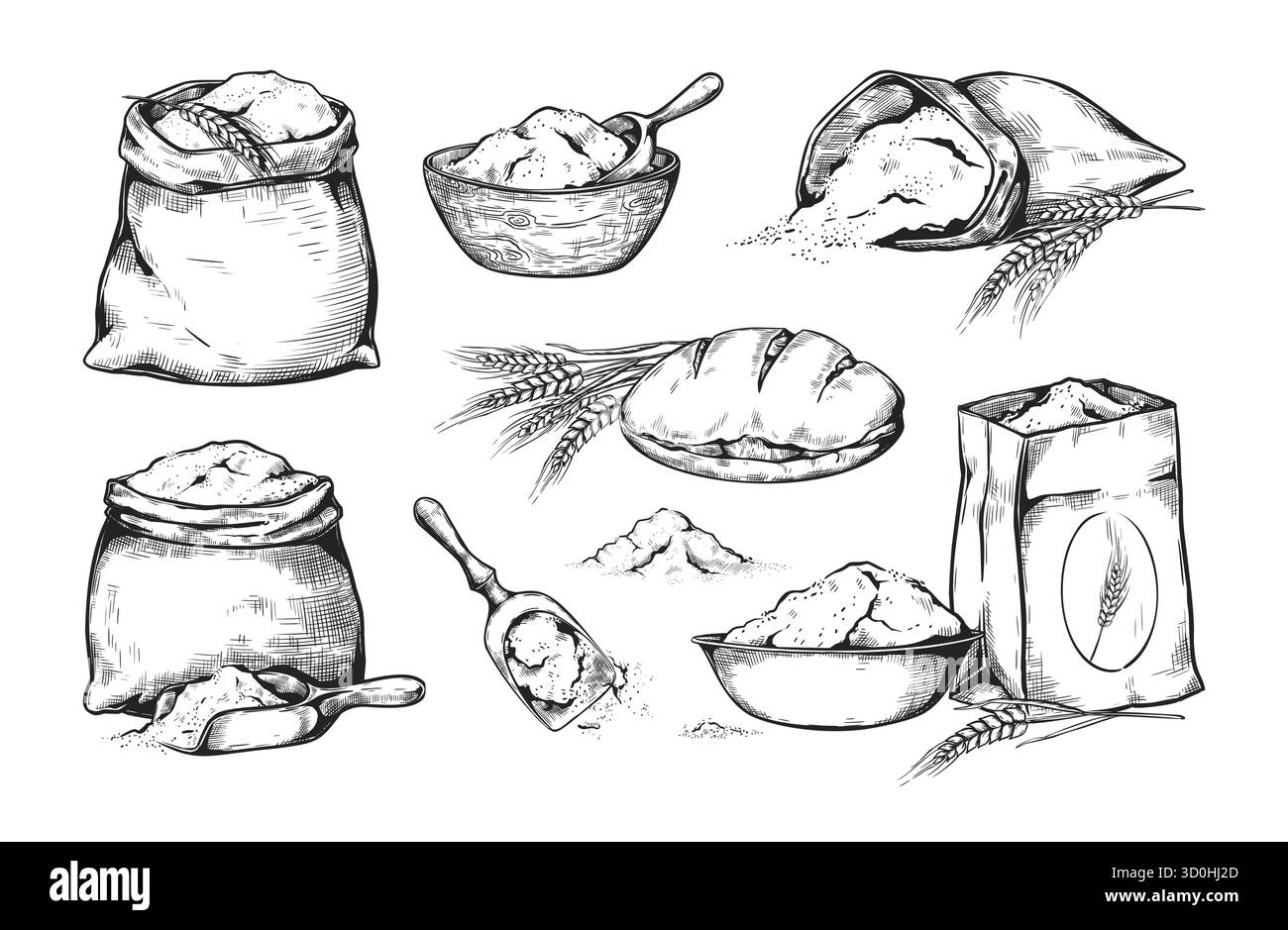 alamy

Image ID: 3D0HJ2D
www.alamy.com