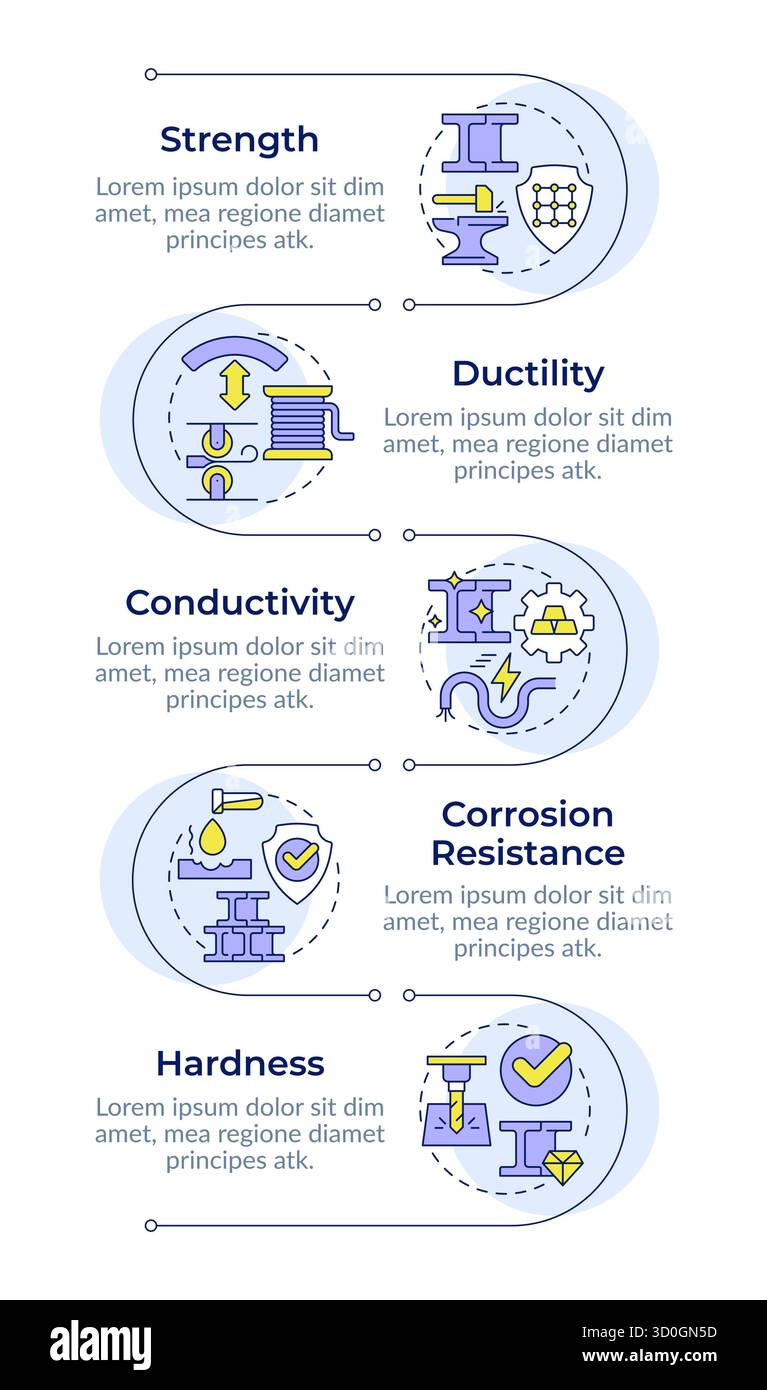 Strength

Lorem ipsum dolor sit dim amet, mea regione diamet principes atk.

Ductility

Lorem ipsum dolor sit dim amet, mea regione diamet principes atk.

Conductivity

Lorem ipsum dolor sit dim amet, mea regione diamet principes atk.

Corrosion Resistance

Lorem ipsum dolor sit dim amet, mea regione diamet principes atk.

Hardness

Lorem ipsum dolor sit dim amet, mea regione diamet principes atk.

alamy

Image ID: 3D0GN5D
www.alamy.com