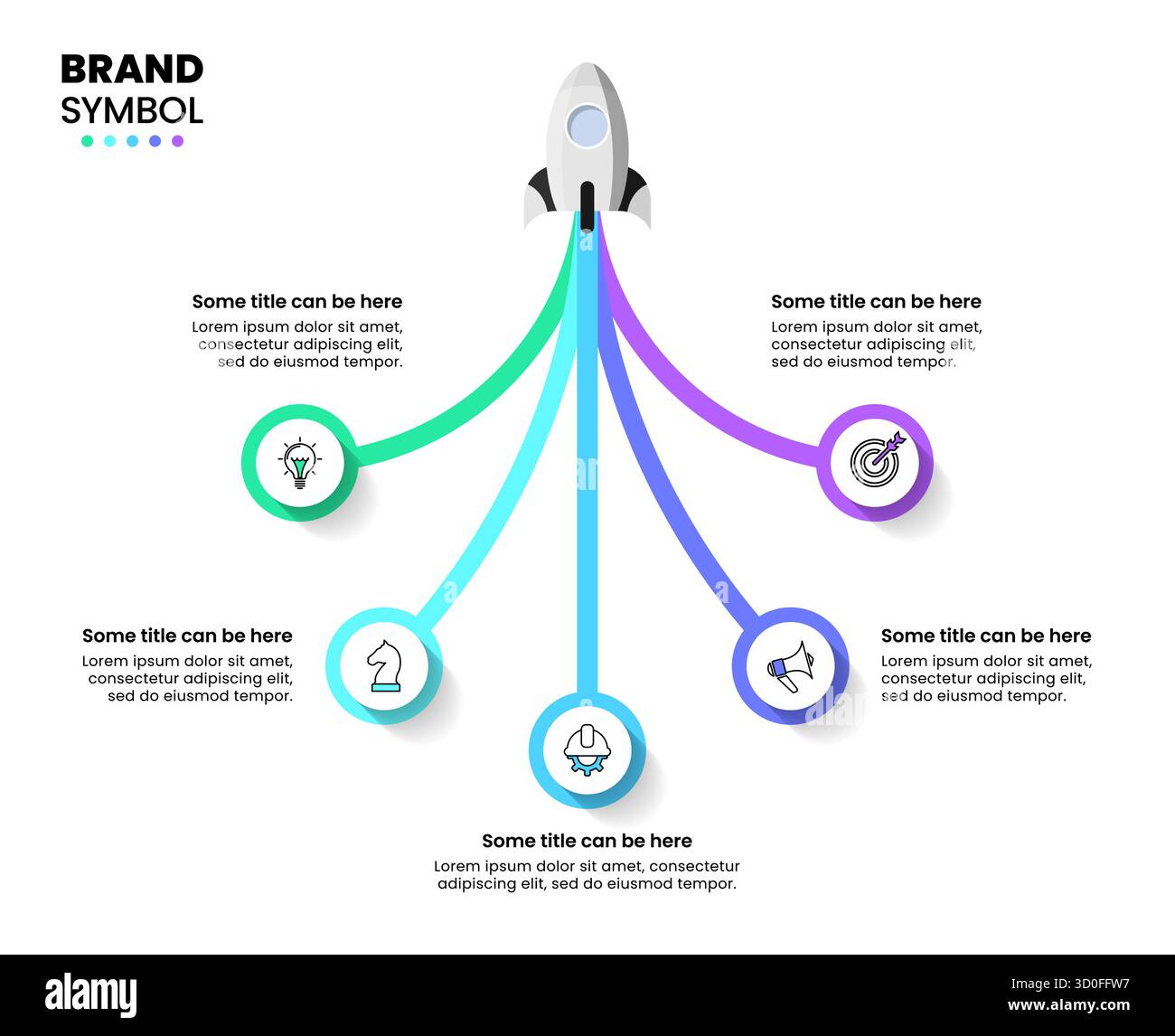 BRAND
SYMBOL

Some title can be here
Lorem ipsum dolor sit amet, consectetur adipiscing elit, sed do eiusmod tempor.

Some title can be here
Lorem ipsum dolor sit amet, consectetur adipiscing elit, sed do eiusmod tempor.

Some title can be here
Lorem ipsum dolor sit amet, consectetur adipiscing elit, sed do eiusmod tempor.

Some title can be here
Lorem ipsum dolor sit amet, consectetur adipiscing elit, sed do eiusmod tempor.

Some title can be here
Lorem ipsum dolor sit amet, consectetur adipiscing elit, sed do eiusmod tempor.

alamy
Image ID: 3D0FFW7
www.alamy.com