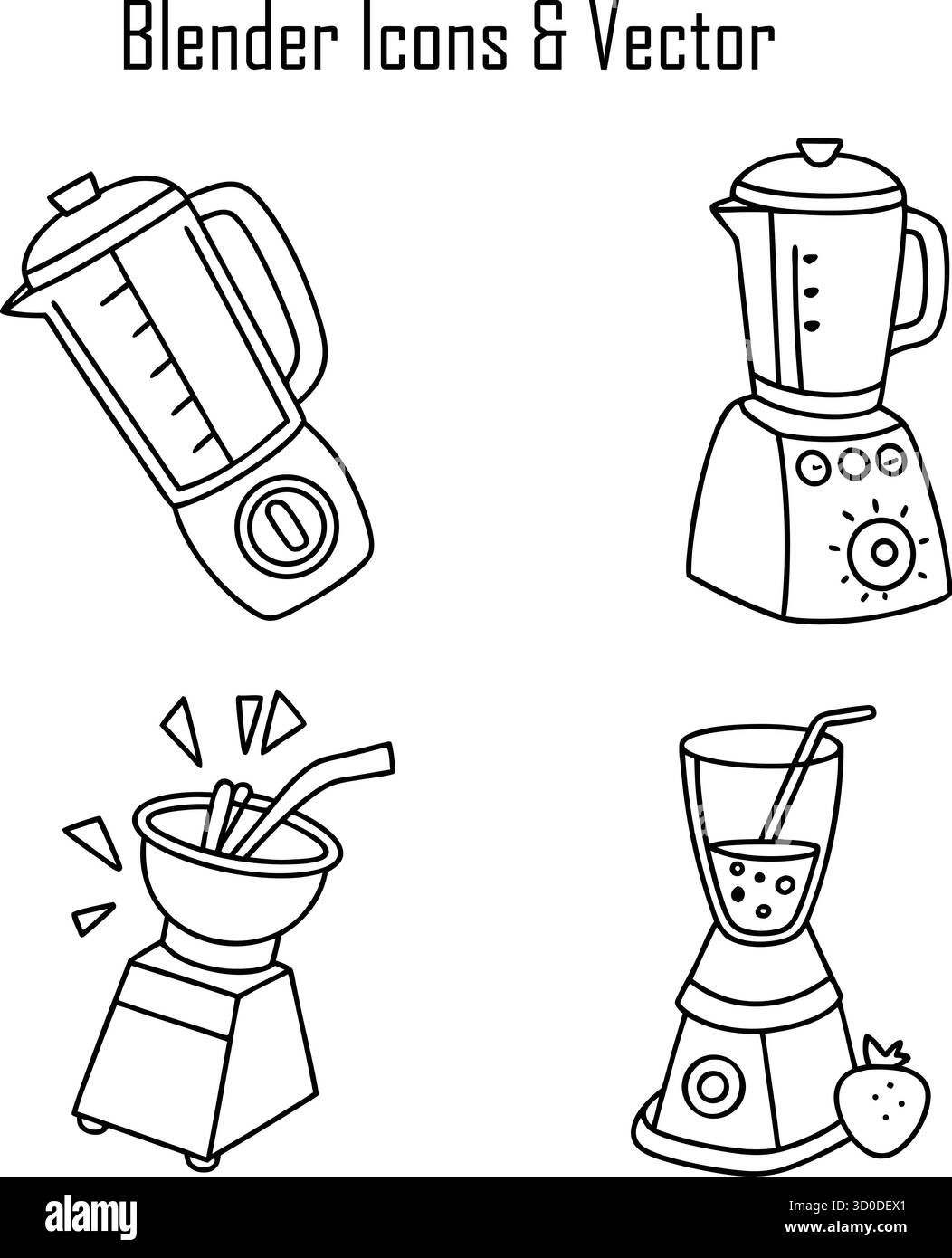 Blender Icons & Vector

alamy

Image ID: 3D0DEX1
www.alamy.com