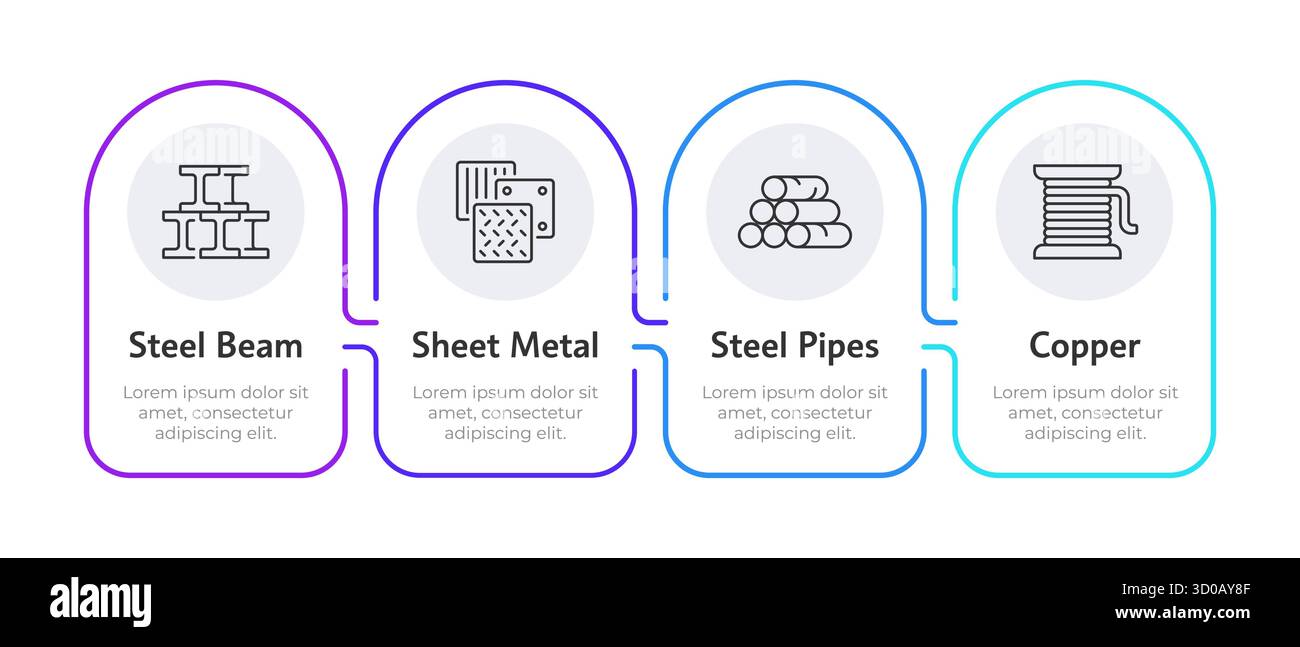 Steel Beam

Lorem ipsum dolor sit amet, consectetur adipiscing elit.

Sheet Metal

Lorem ipsum dolor sit amet, consectetur adipiscing elit.

Steel Pipes

Lorem ipsum dolor sit amet, consectetur adipiscing elit.

Copper

Lorem ipsum dolor sit amet, consectetur adipiscing elit.

alamy

Image ID: 3D0AY8F
www.alamy.com