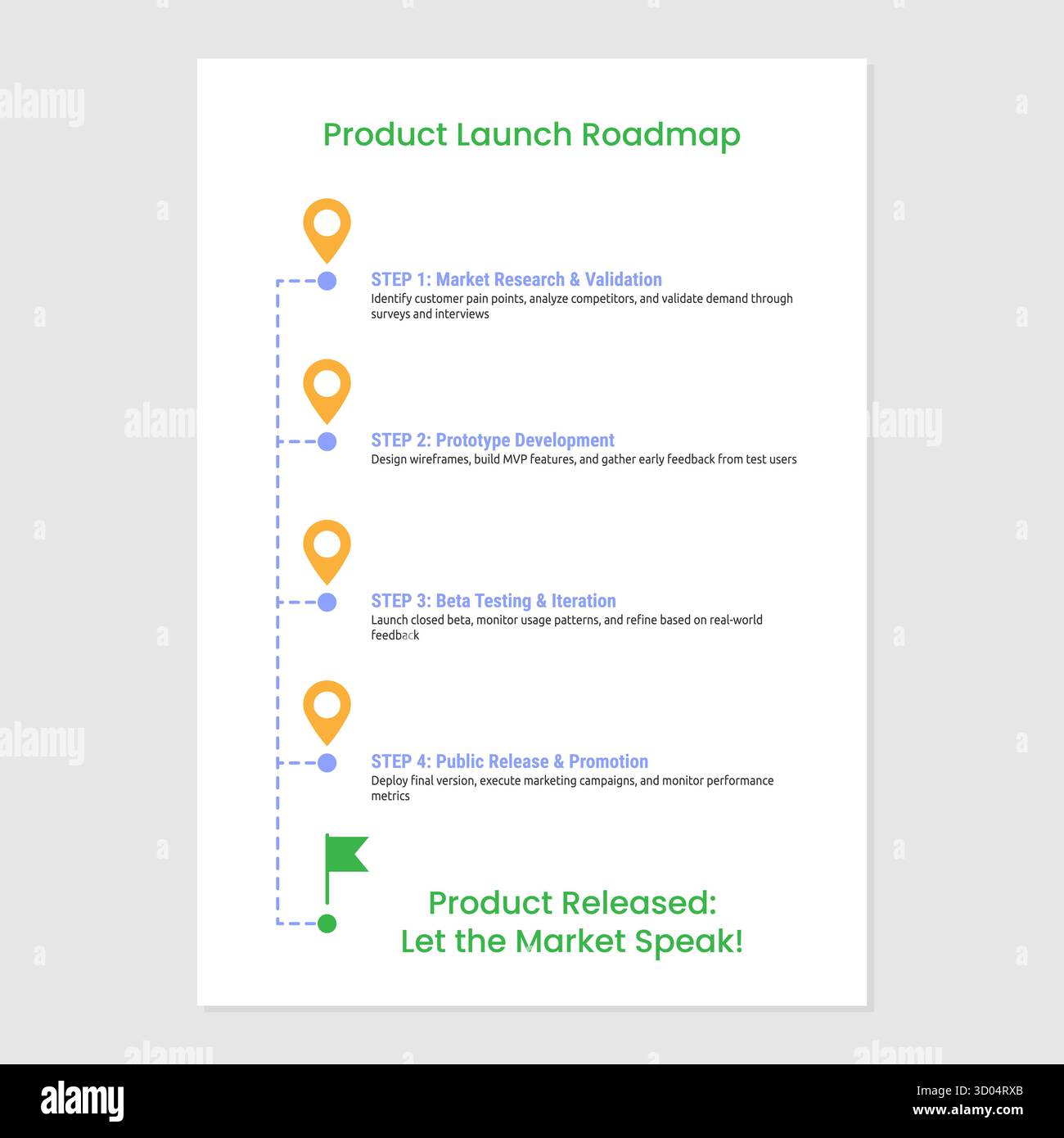 Product Launch Roadmap

STEP 1: Market Research & Validation
Identify customer pain points, analyze competitors, and validate demand through surveys and interviews

STEP 2: Prototype Development
Design wireframes, build MVP features, and gather early feedback from test users

STEP 3: Beta Testing & Iteration
Launch closed beta, monitor usage patterns, and refine based on real-world feedback

STEP 4: Public Release & Promotion
Deploy final version, execute marketing campaigns, and monitor performance metrics

Product Released:
Let the Market Speak!

alamy
Image ID: 3D04RXB
www.alamy.com