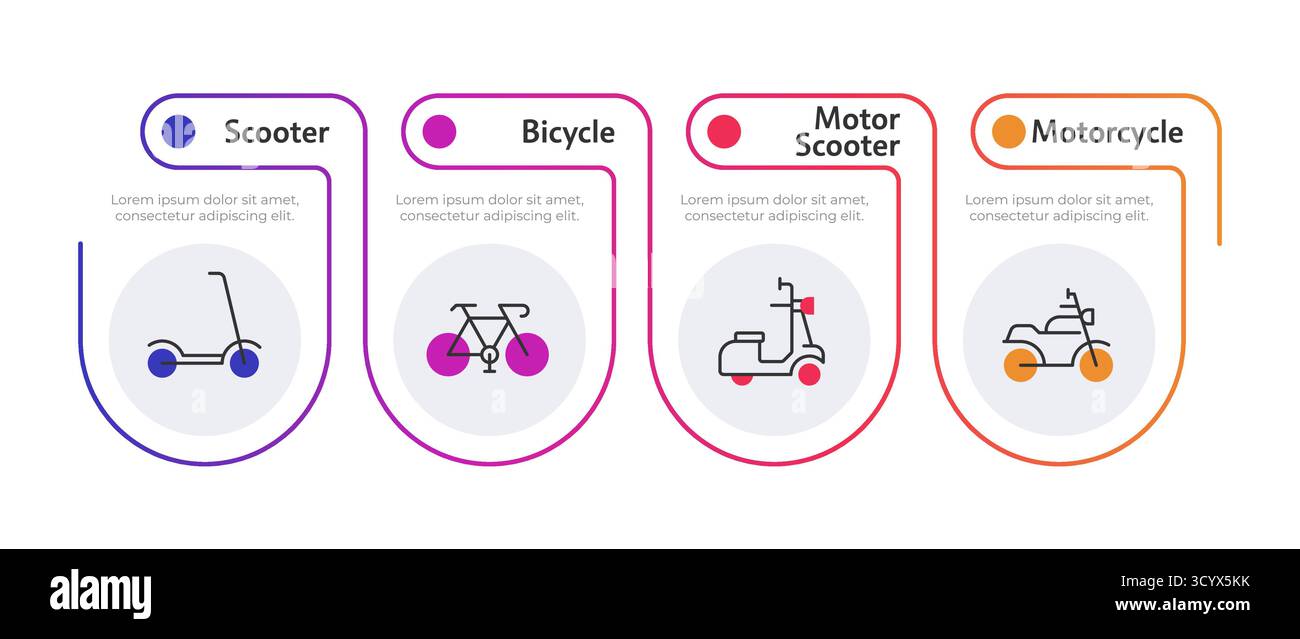 Scooter

Lorem ipsum dolor sit amet, consectetur adipiscing elit.

Bicycle

Lorem ipsum dolor sit amet, consectetur adipiscing elit.

Motor Scooter

Lorem ipsum dolor sit amet, consectetur adipiscing elit.

Motorcycle

Lorem ipsum dolor sit amet, consectetur adipiscing elit.

alamy

Image ID: 3CYX5KK
www.alamy.com