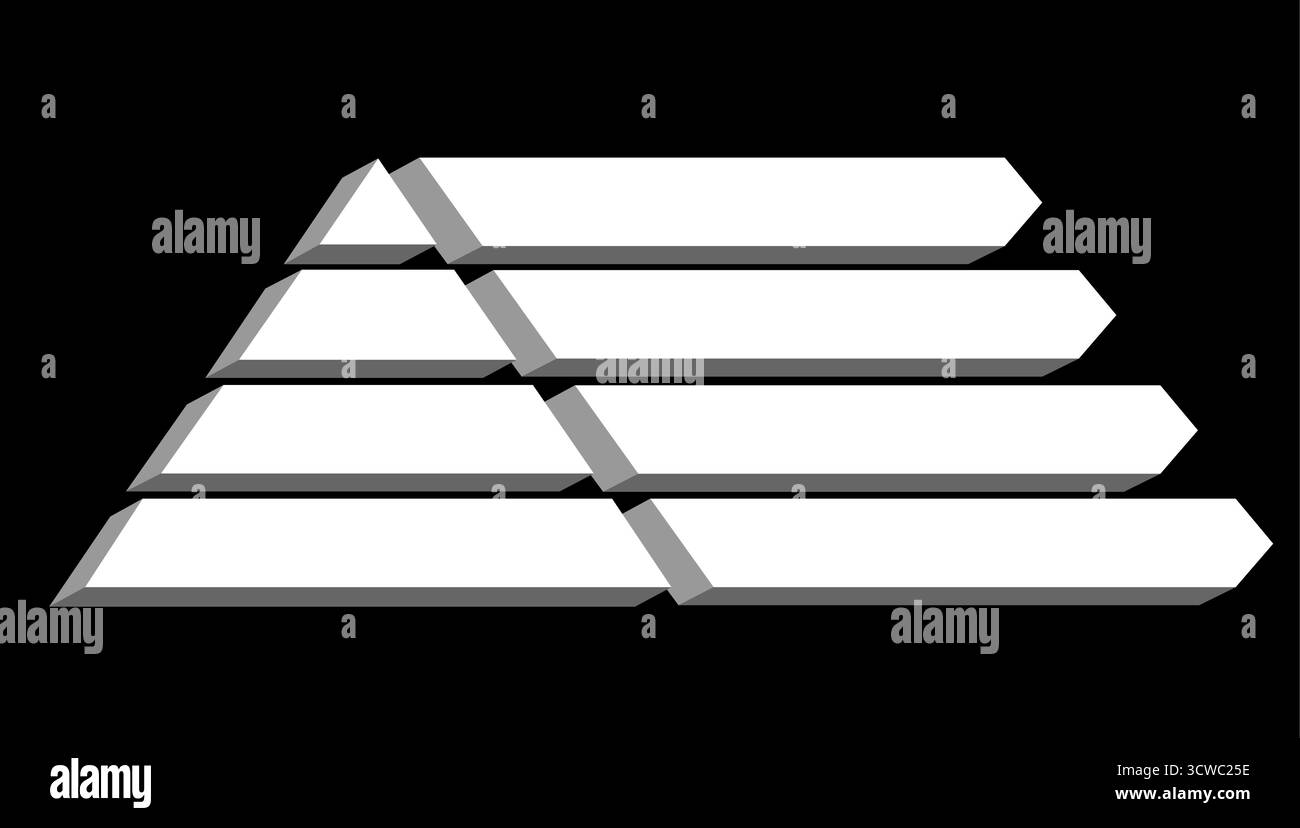 alamy
alamy
alamy
alamy
alamy
alamy
Image ID: 3CWC25E
www.alamy.com