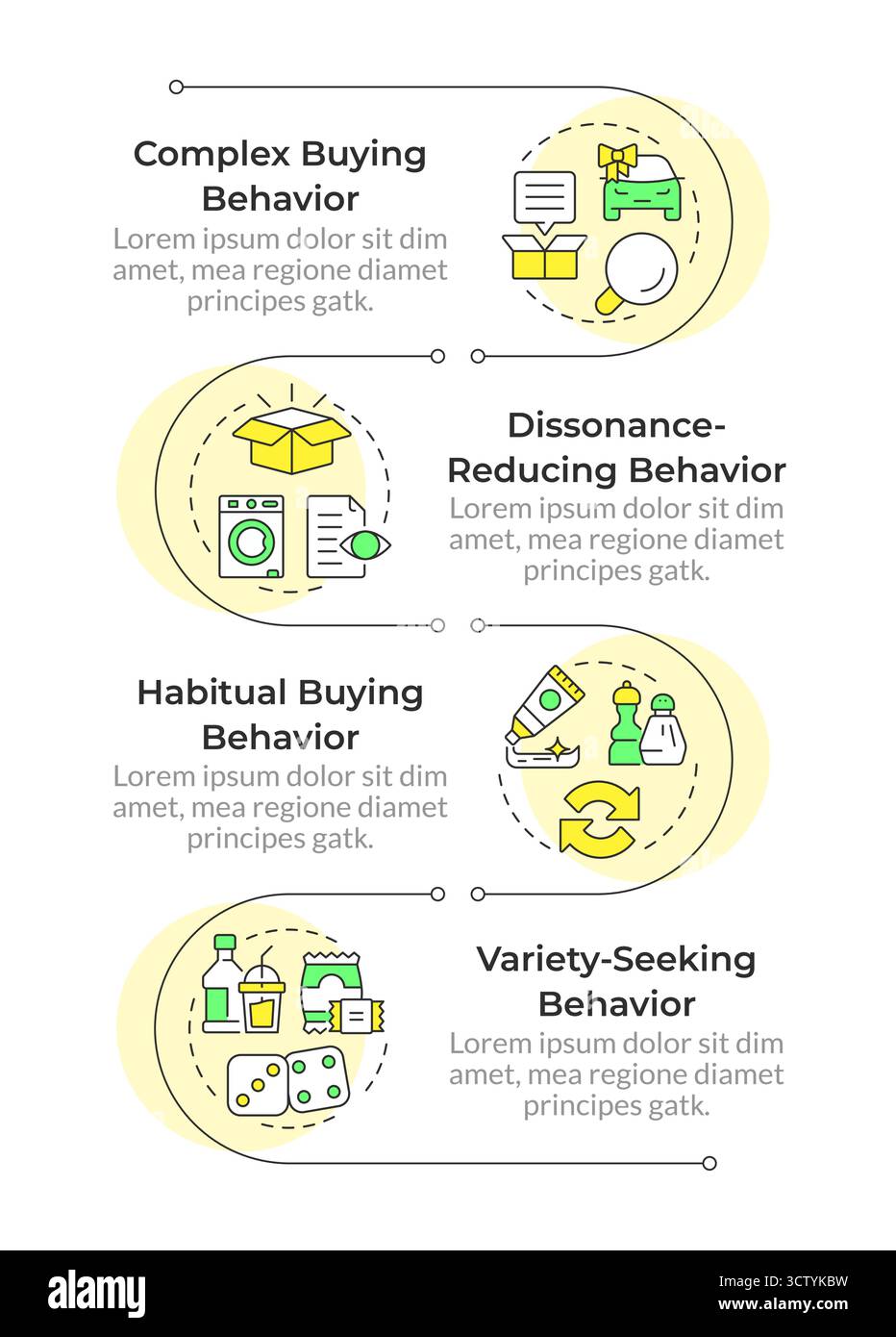 Complex Buying Behavior

Lorem ipsum dolor sit dim amet, mea regione diamet principes gatk.

Dissonance-Reducing Behavior

Lorem ipsum dolor sit dim amet, mea regione diamet principes gatk.

Habitual Buying Behavior

Lorem ipsum dolor sit dim amet, mea regione diamet principes gatk.

Variety-Seeking Behavior

Lorem ipsum dolor sit dim amet, mea regione diamet principes gatk.

alamy

Image ID: 3CTYKBW
www.alamy.com