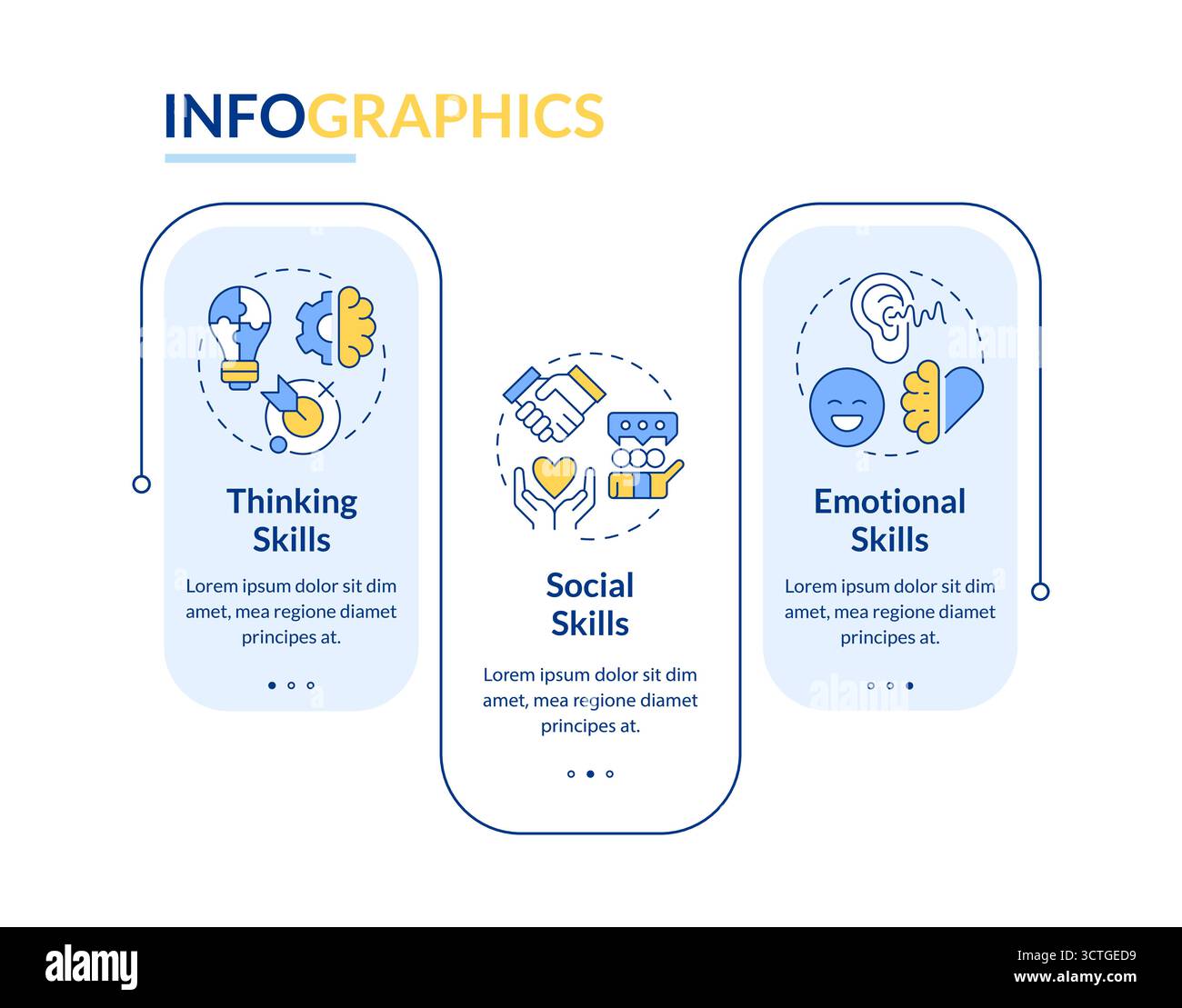 INFOGRAPHICS

Thinking Skills

Lorem ipsum dolor sit dim amet, mea regione diamet principes at.

Social Skills

Lorem ipsum dolor sit dim amet, mea regione diamet principes at.

Emotional Skills

Lorem ipsum dolor sit dim amet, mea regione diamet principes at.

alamy

Image ID: 3CTGED9
www.alamy.com