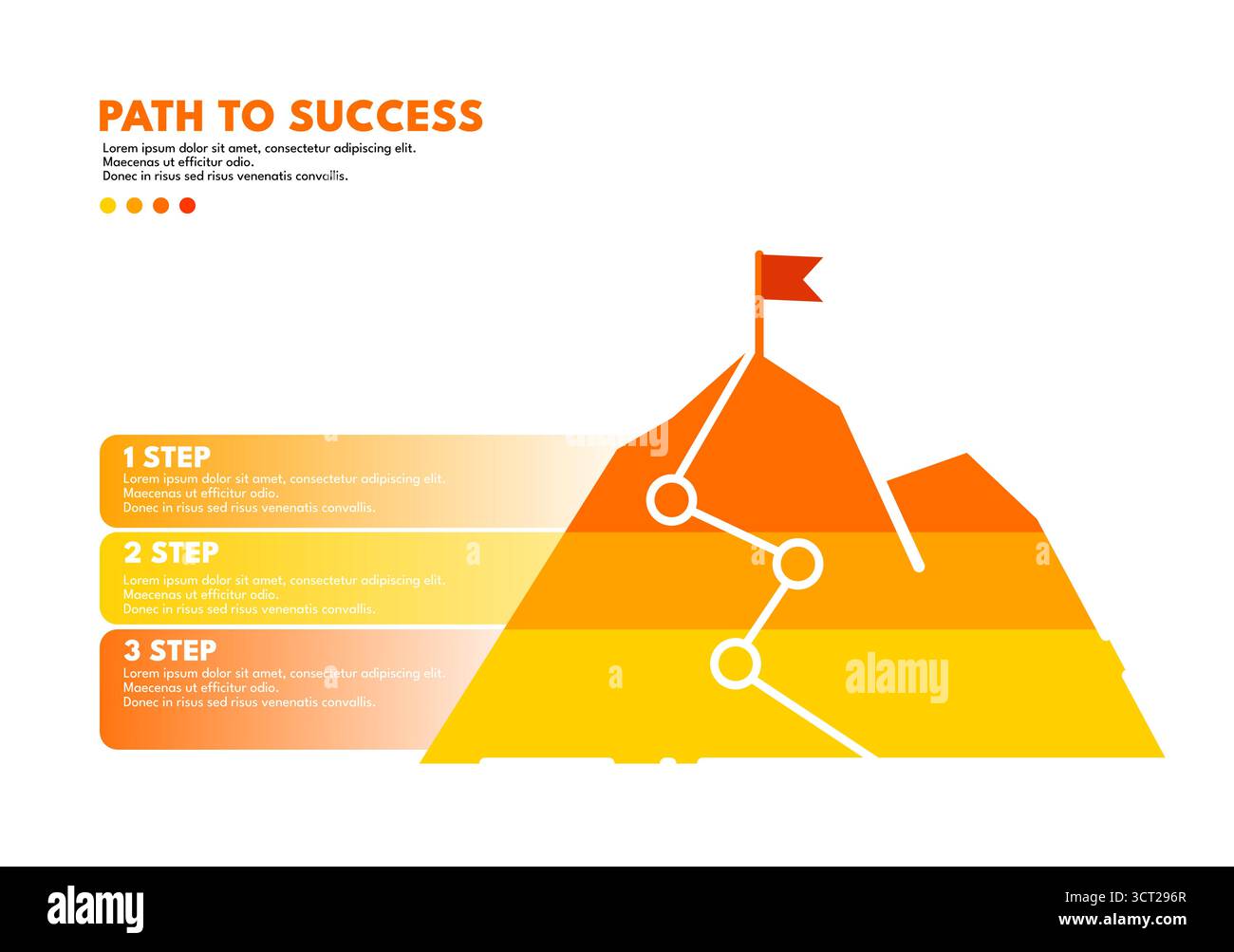 PATH TO SUCCESS
Lorem ipsum dolor sit amet, consectetur adipiscing elit. Maecenas ut efficitur odio. Donec in risus sed risus venenatis convallis.

1 STEP
Lorem ipsum dolor sit amet, consectetur adipiscing elit. Maecenas ut efficitur odio. Donec in risus sed risus venenatis convallis.

2 STEP
Lorem ipsum dolor sit amet, consectetur adipiscing elit. Maecenas ut efficitur odio. Donec in risus sed risus venenatis convallis.

3 STEP
Lorem ipsum dolor sit amet, consectetur adipiscing elit. Maecenas ut efficitur odio. Donec in risus sed risus venenatis convallis.

alamy

alamy
Image ID: 3CT296R
www.alamy.com