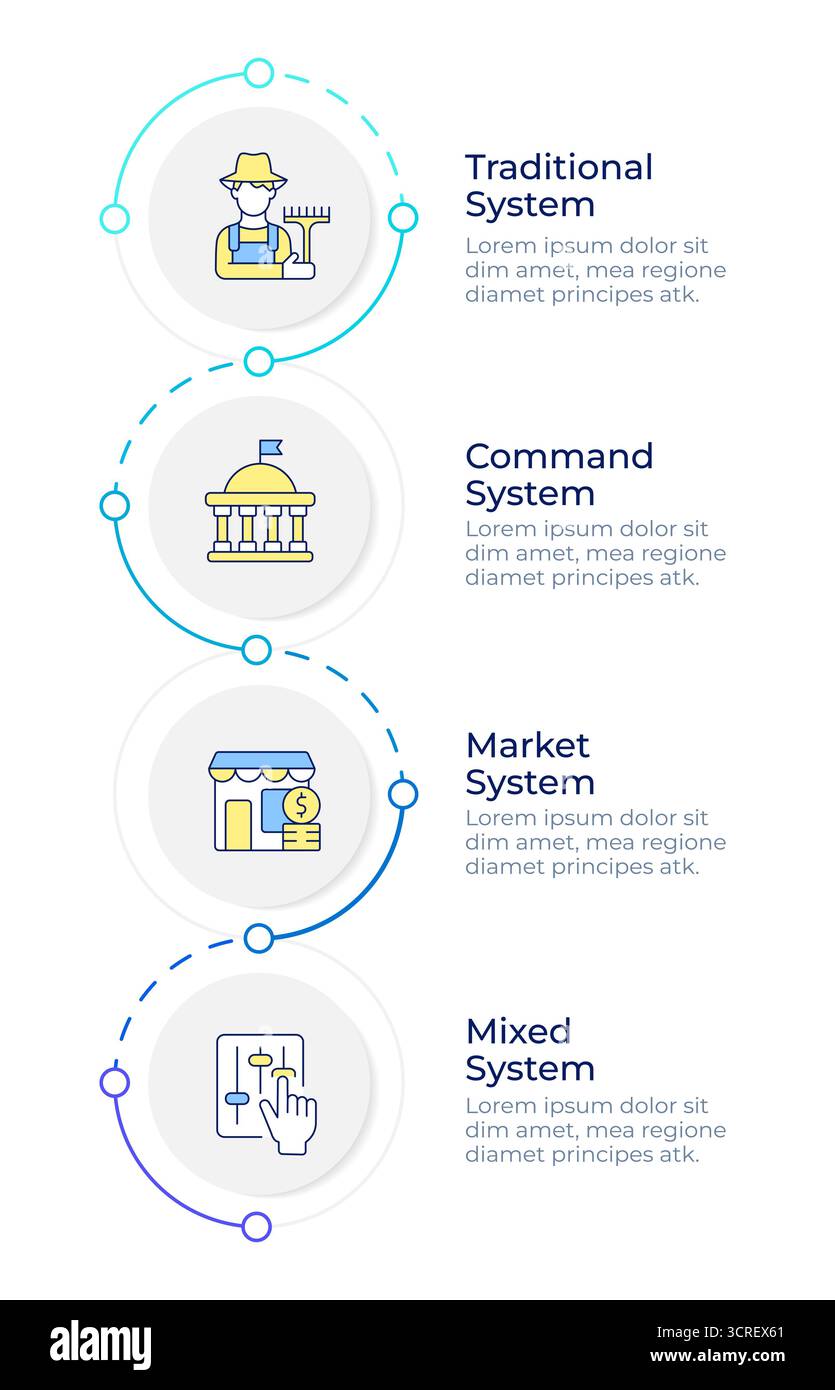 Traditional System
Lorem ipsum dolor sit dim amet, mea regione diamet principes atk.

Command System
Lorem ipsum dolor sit dim amet, mea regione diamet principes atk.

Market System
Lorem ipsum dolor sit dim amet, mea regione diamet principes atk.

Mixed System
Lorem ipsum dolor sit dim amet, mea regione diamet principes atk.

alamy
Image ID: 3CREX61
www.alamy.com