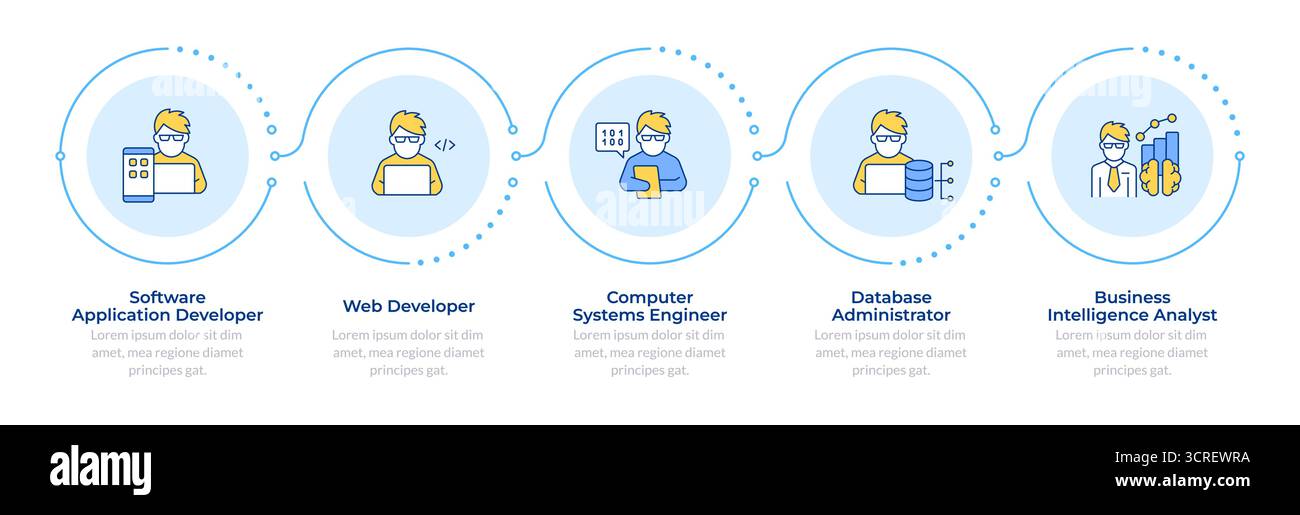 </>

101
100

Software Application Developer
Lorem ipsum dolor sit dim amet, mea regione diamet principes gat.

Web Developer
Lorem ipsum dolor sit dim amet, mea regione diamet principes gat.

Computer Systems Engineer
Lorem ipsum dolor sit dim amet, mea regione diamet principes gat.

Database Administrator
Lorem ipsum dolor sit dim amet, mea regione diamet principes gat.

Business Intelligence Analyst
Lorem ipsum dolor sit dim amet, mea regione diamet principes gat.

alamy

Image ID: 3CREWRA
www.alamy.com