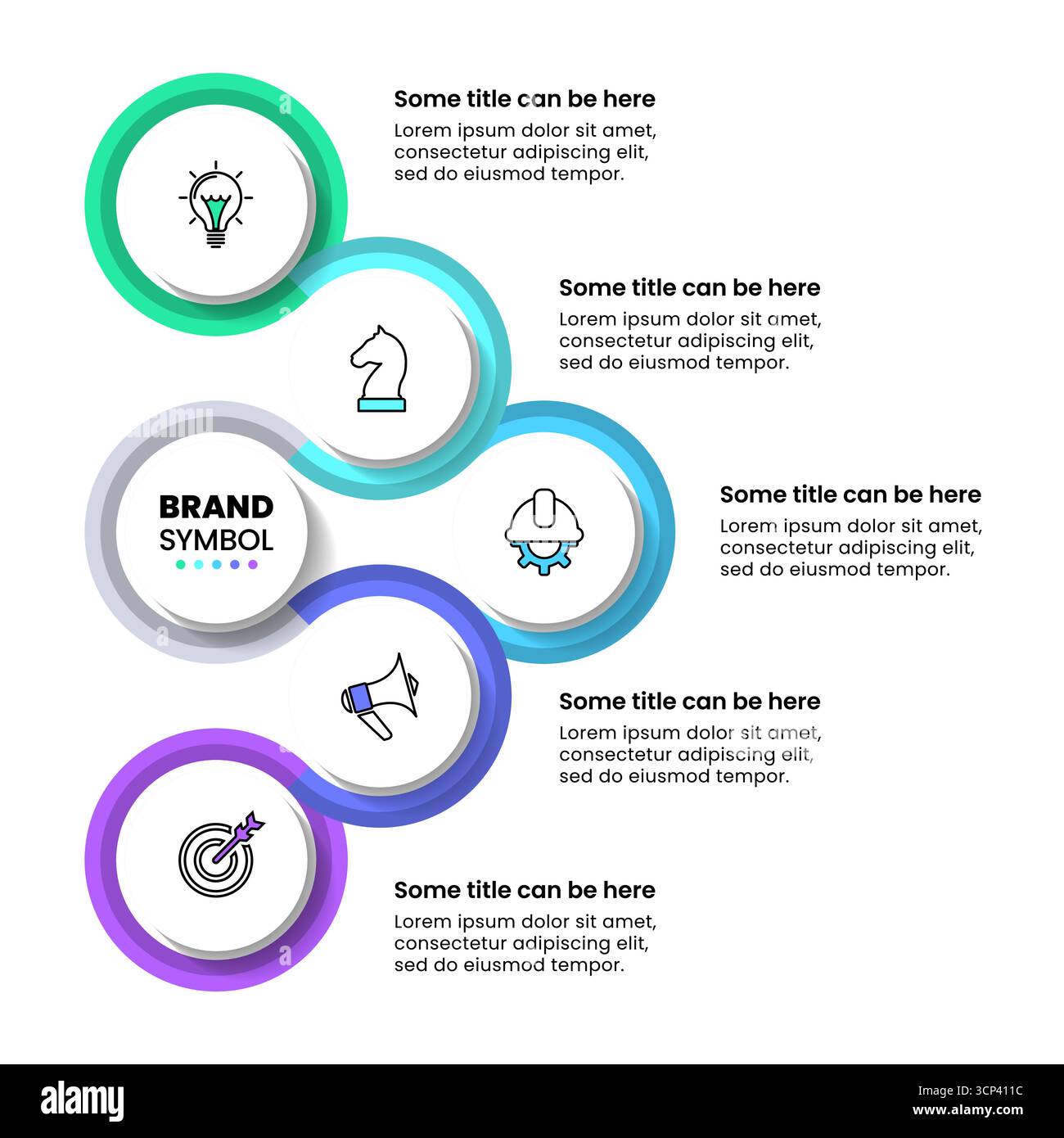 Some title can be here
Lorem ipsum dolor sit amet, consectetur adipiscing elit, sed do eiusmod tempor.

Some title can be here
Lorem ipsum dolor sit amet, consectetur adipiscing elit, sed do eiusmod tempor.

BRAND
SYMBOL

Some title can be here
Lorem ipsum dolor sit amet, consectetur adipiscing elit, sed do eiusmod tempor.

Some title can be here
Lorem ipsum dolor sit amet, consectetur adipiscing elit, sed do eiusmod tempor.

Some title can be here
Lorem ipsum dolor sit amet, consectetur adipiscing elit, sed do eiusmod tempor.

alamy
Image ID: 3CP411C
www.alamy.com