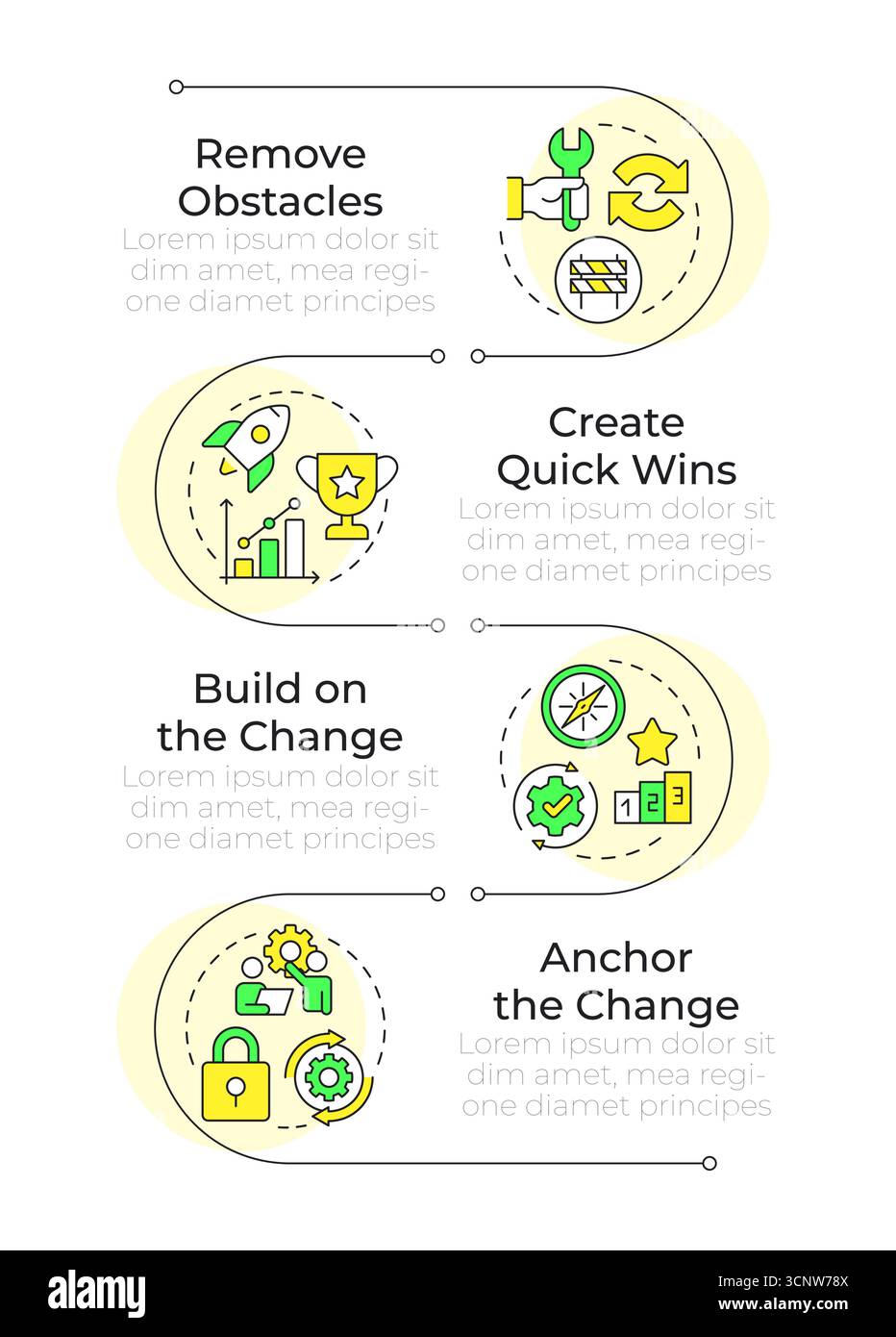 Remove Obstacles
Lorem ipsum dolor sit dim amet, mea regione diamet principes

Create Quick Wins
Lorem ipsum dolor sit dim amet, mea regione diamet principes

Build on the Change
Lorem ipsum dolor sit dim amet, mea regione diamet principes

1 2 3

Anchor the Change
Lorem ipsum dolor sit dim amet, mea regione diamet principes

alamy

Image ID: 3CNW78X
www.alamy.com