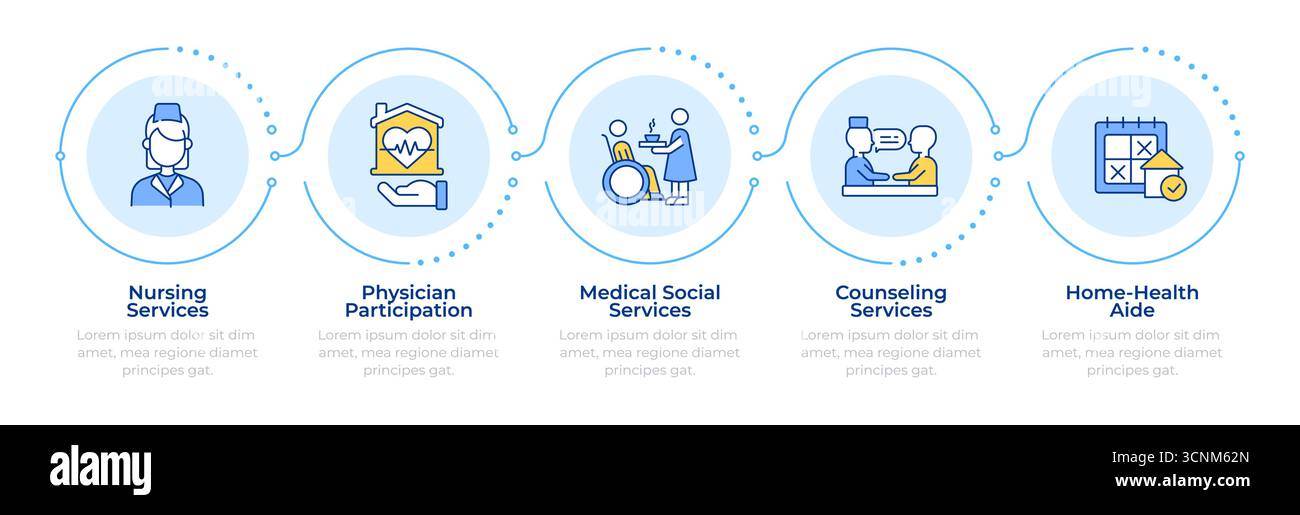 Nursing Services
Lorem ipsum dolor sit dim amet, mea regione diamet principes gat.

Physician Participation
Lorem ipsum dolor sit dim amet, mea regione diamet principes gat.

Medical Social Services
Lorem ipsum dolor sit dim amet, mea regione diamet principes gat.

Counseling Services
Lorem ipsum dolor sit dim amet, mea regione diamet principes gat.

Home-Health Aide
Lorem ipsum dolor sit dim amet, mea regione diamet principes gat.

alamy

Image ID: 3CNM62N
www.alamy.com