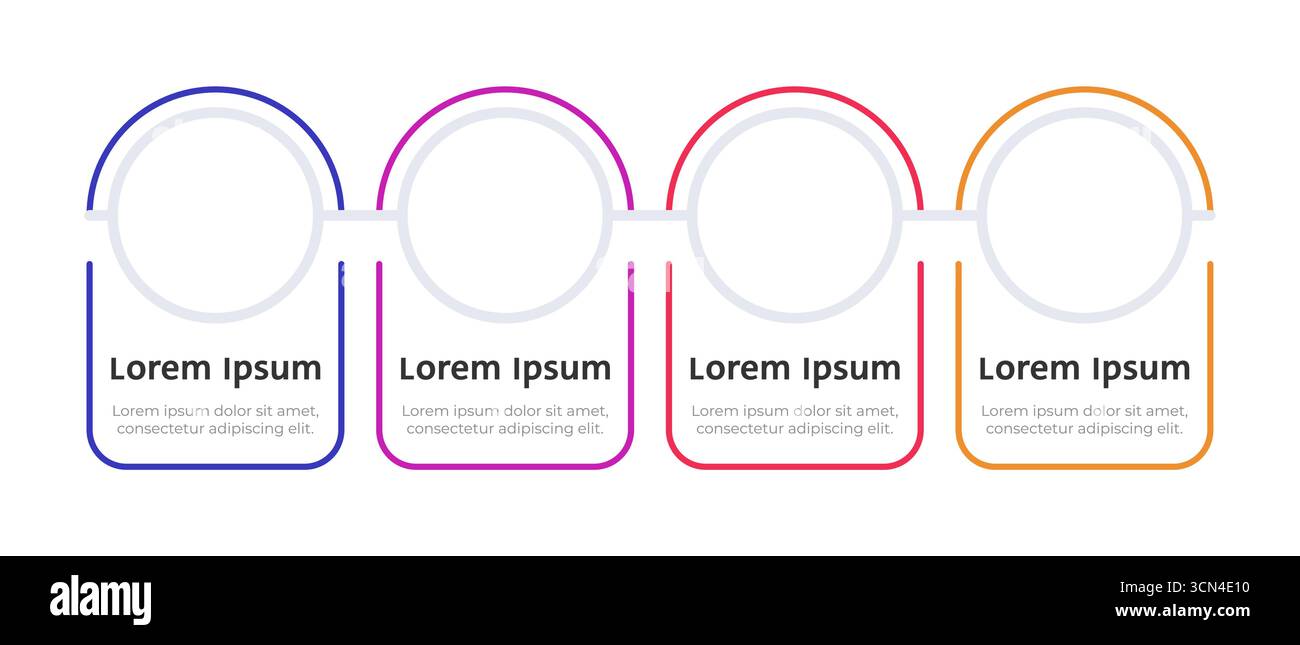 Lorem Ipsum

Lorem ipsum dolor sit amet, consectetur adipiscing elit.

Lorem Ipsum

Lorem ipsum dolor sit amet, consectetur adipiscing elit.

Lorem Ipsum

Lorem ipsum dolor sit amet, consectetur adipiscing elit.

Lorem Ipsum

Lorem ipsum dolor sit amet, consectetur adipiscing elit.

alamy

Image ID: 3CN4E10
www.alamy.com