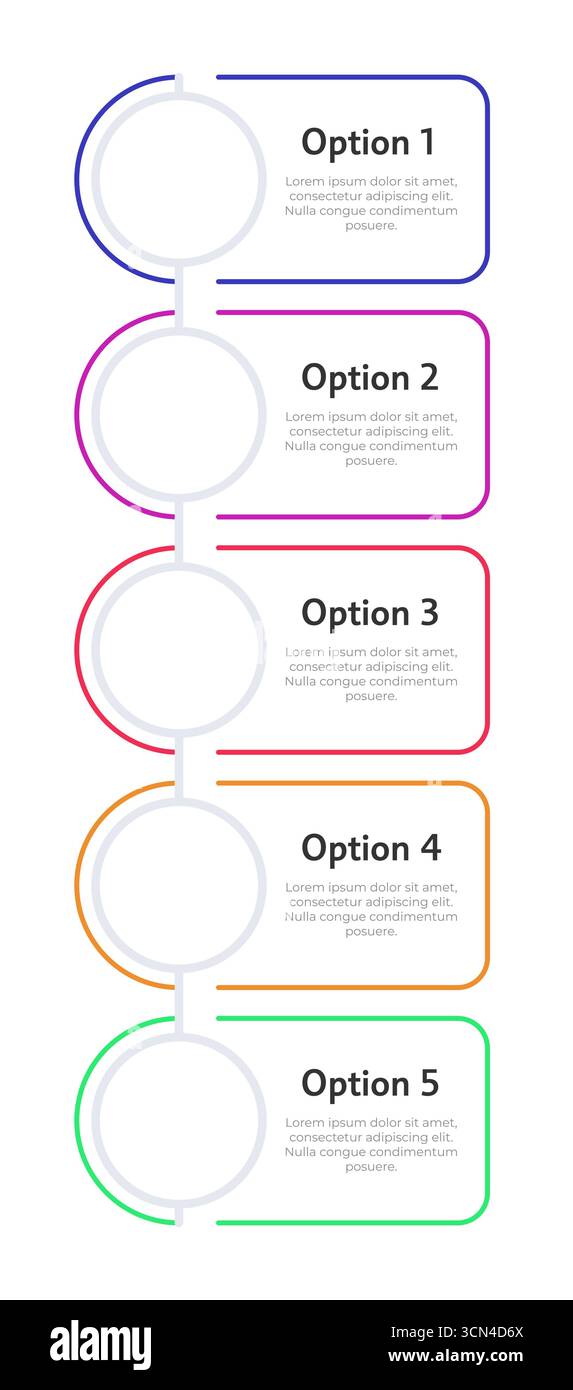 Option 1

Lorem ipsum dolor sit amet, consectetur adipiscing elit. Nulla congue condimentum posuere.

Option 2

Lorem ipsum dolor sit amet, consectetur adipiscing elit. Nulla congue condimentum posuere.

Option 3

Lorem ipsum dolor sit amet, consectetur adipiscing elit. Nulla congue condimentum posuere.

Option 4

Lorem ipsum dolor sit amet, consectetur adipiscing elit. Nulla congue condimentum posuere.

Option 5

Lorem ipsum dolor sit amet, consectetur adipiscing elit. Nulla congue condimentum posuere.

alamy

Image ID: 3CN4D6X
www.alamy.com