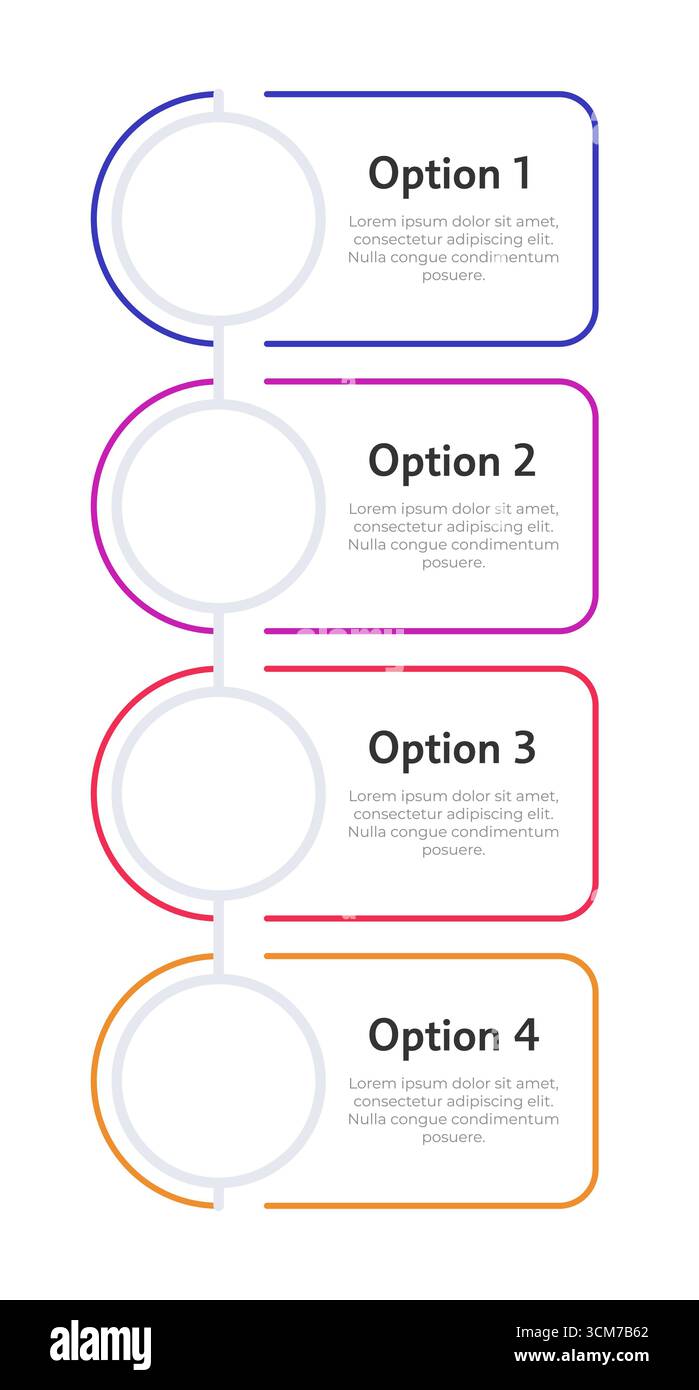 Option 1

Lorem ipsum dolor sit amet, consectetur adipiscing elit. Nulla congue condimentum posuere.

Option 2

Lorem ipsum dolor sit amet, consectetur adipiscing elit. Nulla congue condimentum posuere.

Option 3

Lorem ipsum dolor sit amet, consectetur adipiscing elit. Nulla congue condimentum posuere.

Option 4

Lorem ipsum dolor sit amet, consectetur adipiscing elit. Nulla congue condimentum posuere.

alamy

Image ID: 3CM7B62
www.alamy.com