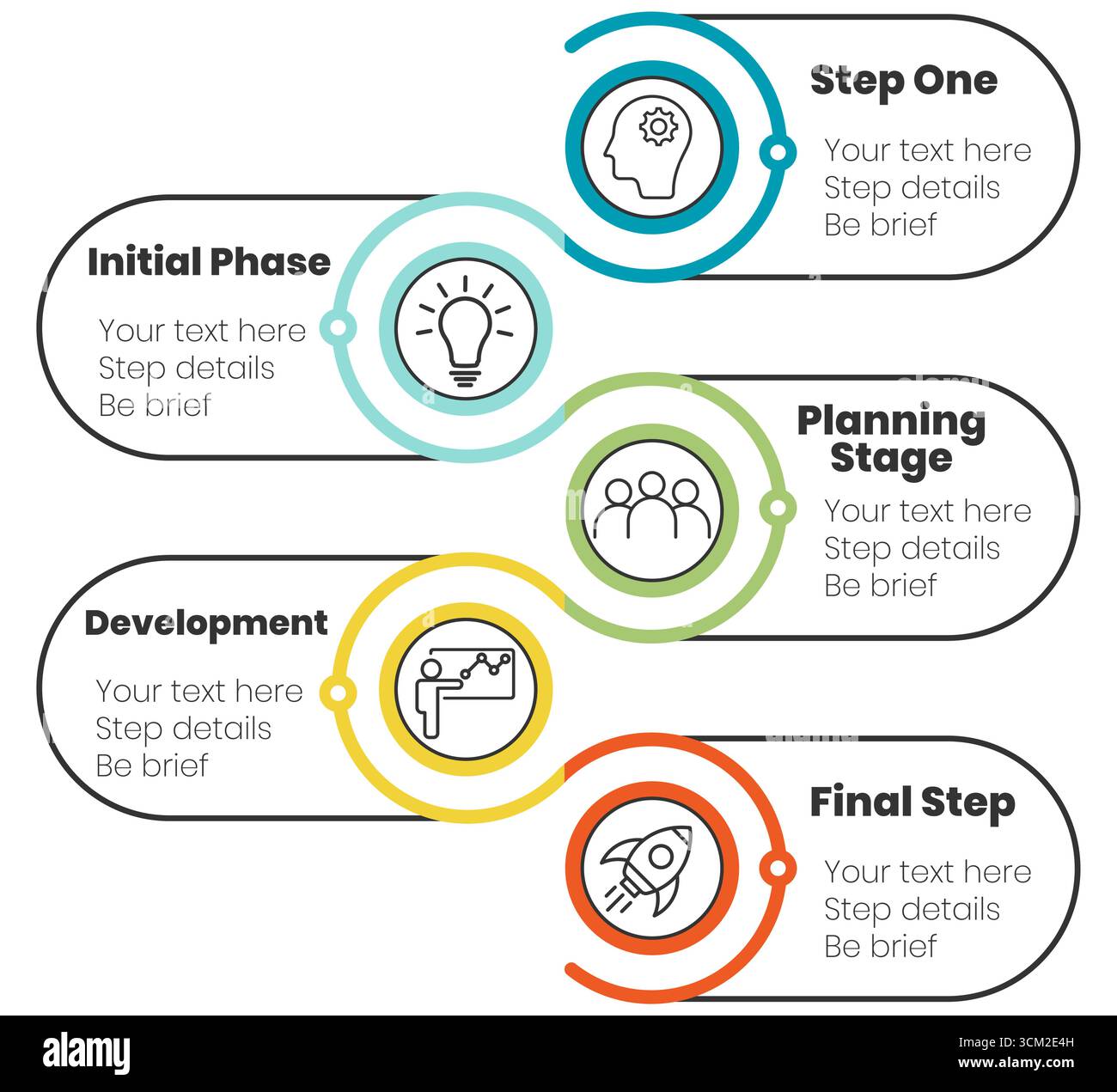 Step One

Your text here
Step details
Be brief

Initial Phase

Your text here
Step details
Be brief

Planning Stage

Your text here
Step details
Be brief

Development

Your text here
Step details
Be brief

Final Step

Your text here
Step details
Be brief

alamy

Image ID: 3CM2E4H
www.alamy.com