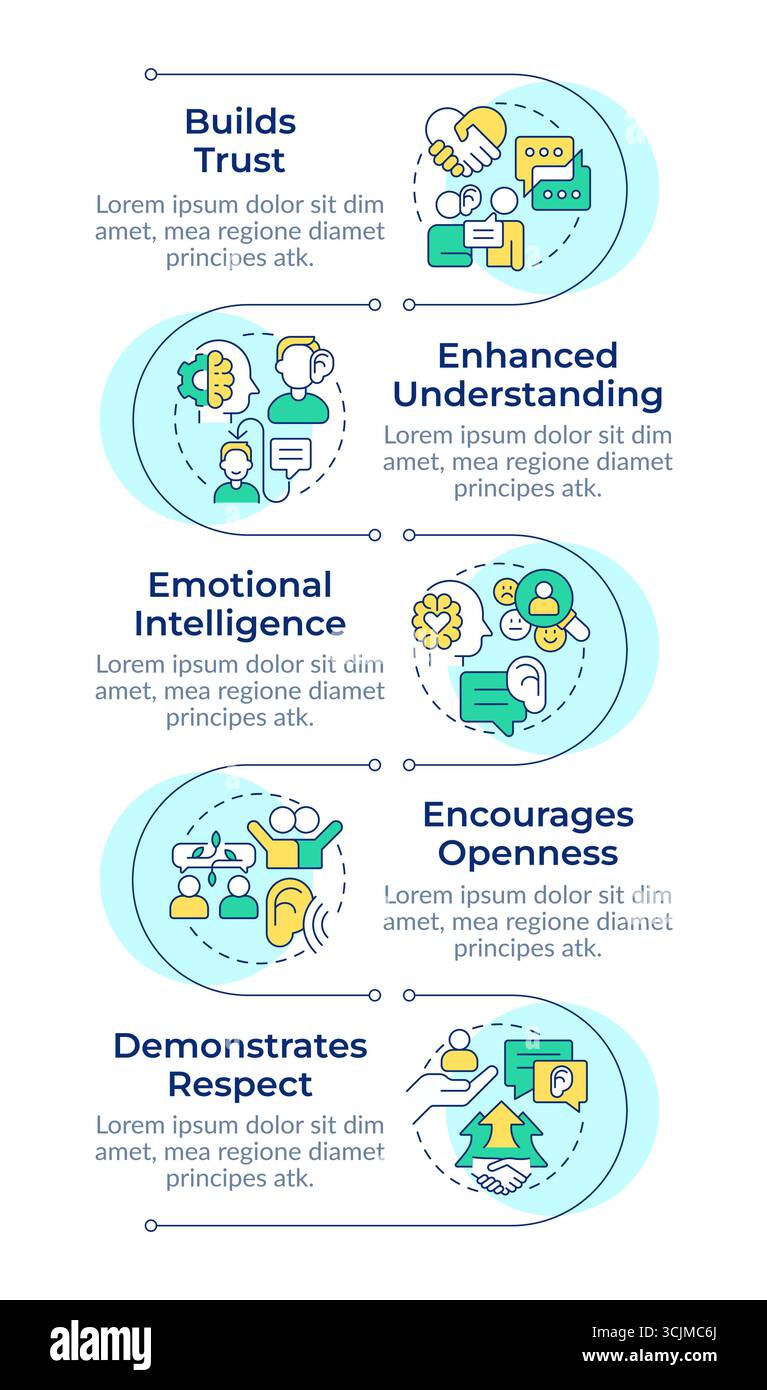 Builds Trust

Lorem ipsum dolor sit dim amet, mea regione diamet principes atk.

Enhanced Understanding

Lorem ipsum dolor sit dim amet, mea regione diamet principes atk.

Emotional Intelligence

Lorem ipsum dolor sit dim amet, mea regione diamet principes atk.

Encourages Openness

Lorem ipsum dolor sit dim amet, mea regione diamet principes atk.

Demonstrates Respect

Lorem ipsum dolor sit dim amet, mea regione diamet principes atk.

alamy

Image ID: 3CJMC6J
www.alamy.com