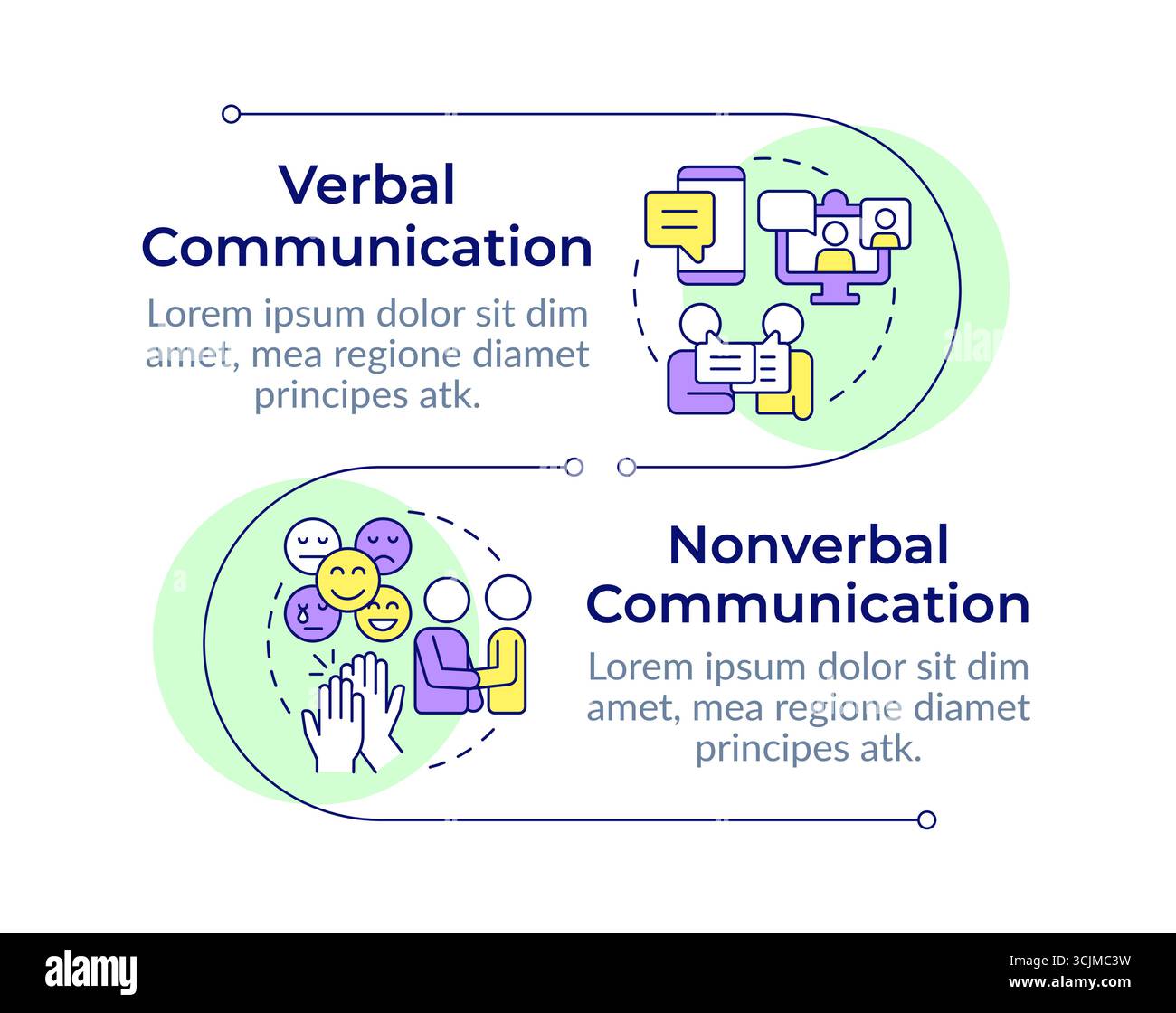 Verbal Communication

Lorem ipsum dolor sit dim amet, mea regione diamet principes atk.

Nonverbal Communication

Lorem ipsum dolor sit dim amet, mea regione diamet principes atk.

alamy

Image ID: 3CJMC3W
www.alamy.com