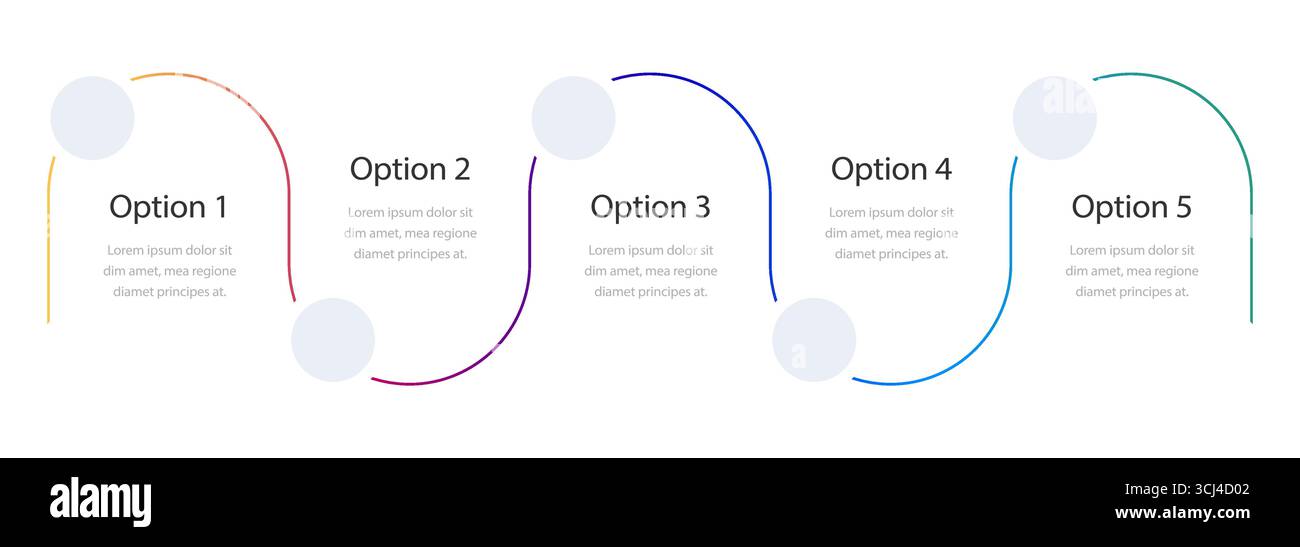 Option 1
Lorem ipsum dolor sit dim amet, mea regione diamet principes at.

Option 2
Lorem ipsum dolor sit dim amet, mea regione diamet principes at.

Option 3
Lorem ipsum dolor sit dim amet, mea regione diamet principes at.

Option 4
Lorem ipsum dolor sit dim amet, mea regione diamet principes at.

Option 5
Lorem ipsum dolor sit dim amet, mea regione diamet principes at.

alamy

Image ID: 3CJ4D02
www.alamy.com