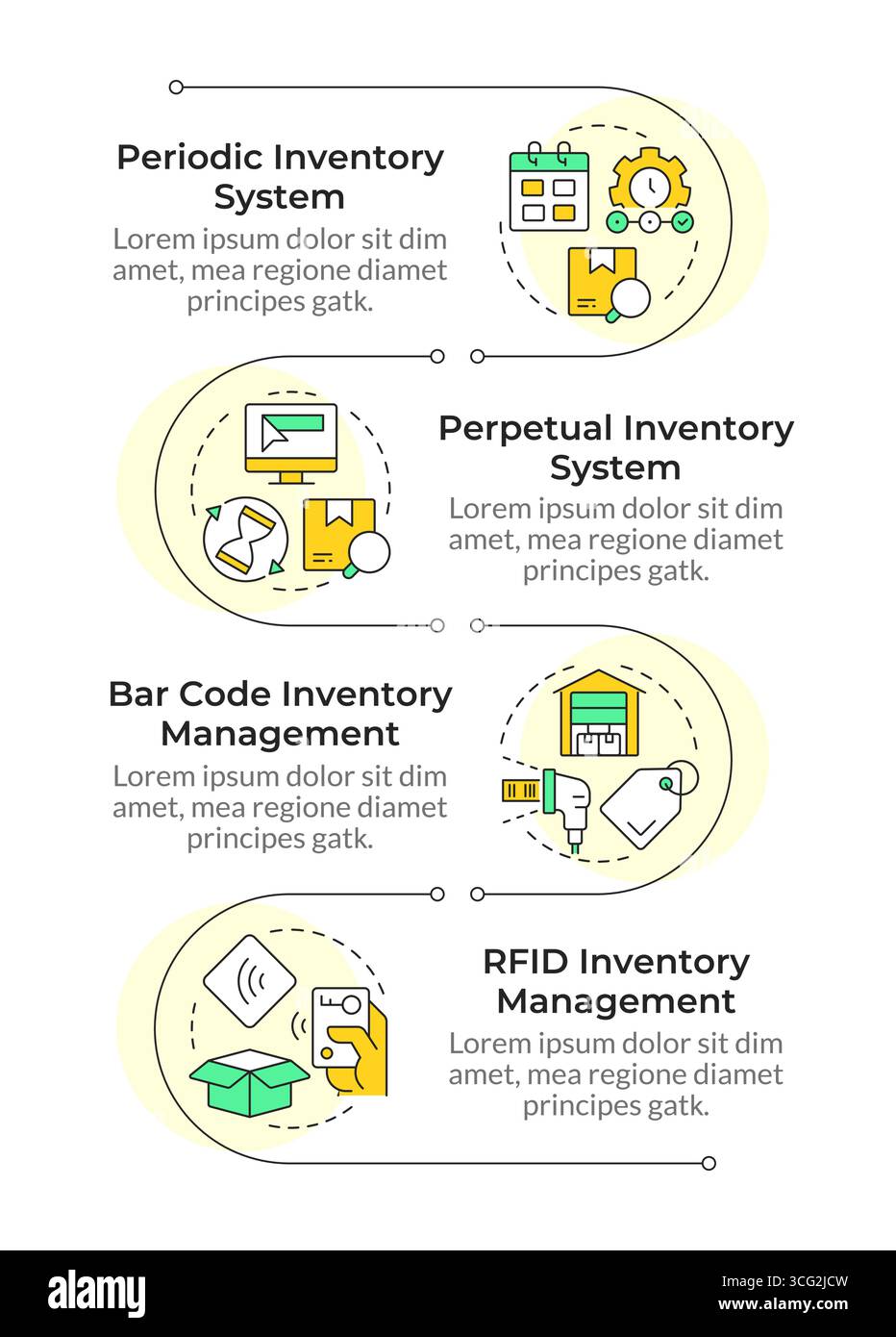 Periodic Inventory System
Lorem ipsum dolor sit dim amet, mea regione diamet principes gatk.

Perpetual Inventory System
Lorem ipsum dolor sit dim amet, mea regione diamet principes gatk.

Bar Code Inventory Management
Lorem ipsum dolor sit dim amet, mea regione diamet principes gatk.

RFID Inventory Management
Lorem ipsum dolor sit dim amet, mea regione diamet principes gatk.

alamy

Image ID: 3CG2JCW
www.alamy.com