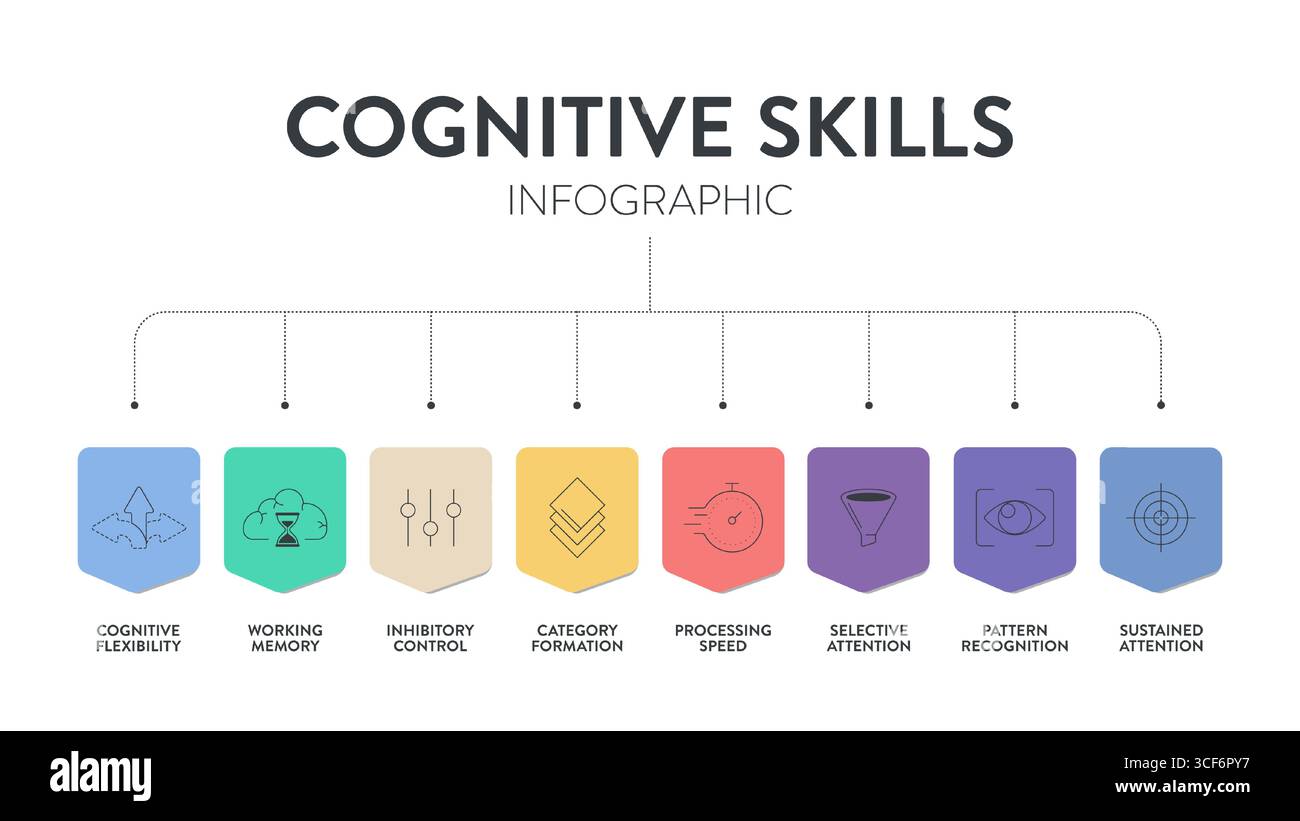 COGNITIVE SKILLS
INFOGRAPHIC

COGNITIVE FLEXIBILITY

WORKING MEMORY

INHIBITORY CONTROL

CATEGORY FORMATION

PROCESSING SPEED

SELECTIVE ATTENTION

PATTERN RECOGNITION

SUSTAINED ATTENTION

alamy

Image ID: 3CF6PY7
www.alamy.com