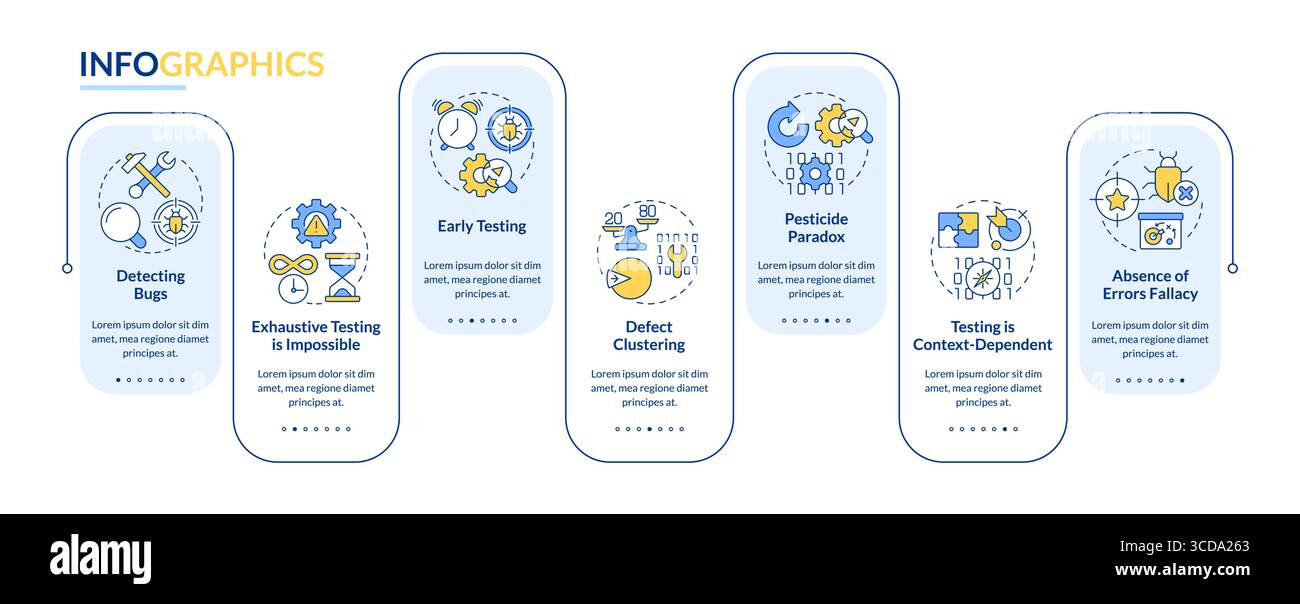 INFOGRAPHICS

Detecting Bugs

Lorem ipsum dolor sit dim amet, mea regione diamet principes at.

Exhaustive Testing is Impossible

Lorem ipsum dolor sit dim amet, mea regione diamet principes at.

Early Testing

Lorem ipsum dolor sit dim amet, mea regione diamet principes at.

20 80

Defect Clustering

Lorem ipsum dolor sit dim amet, mea regione diamet principes at.

Pesticide Paradox

Lorem ipsum dolor sit dim amet, mea regione diamet principes at.

Testing is Context-Dependent

Lorem ipsum dolor sit dim amet, mea regione diamet principes at.

Absence of Errors Fallacy

Lorem ipsum dolor sit dim amet, mea regione diamet principes at.

alamy

Image ID: 3CDA263
www.alamy.com