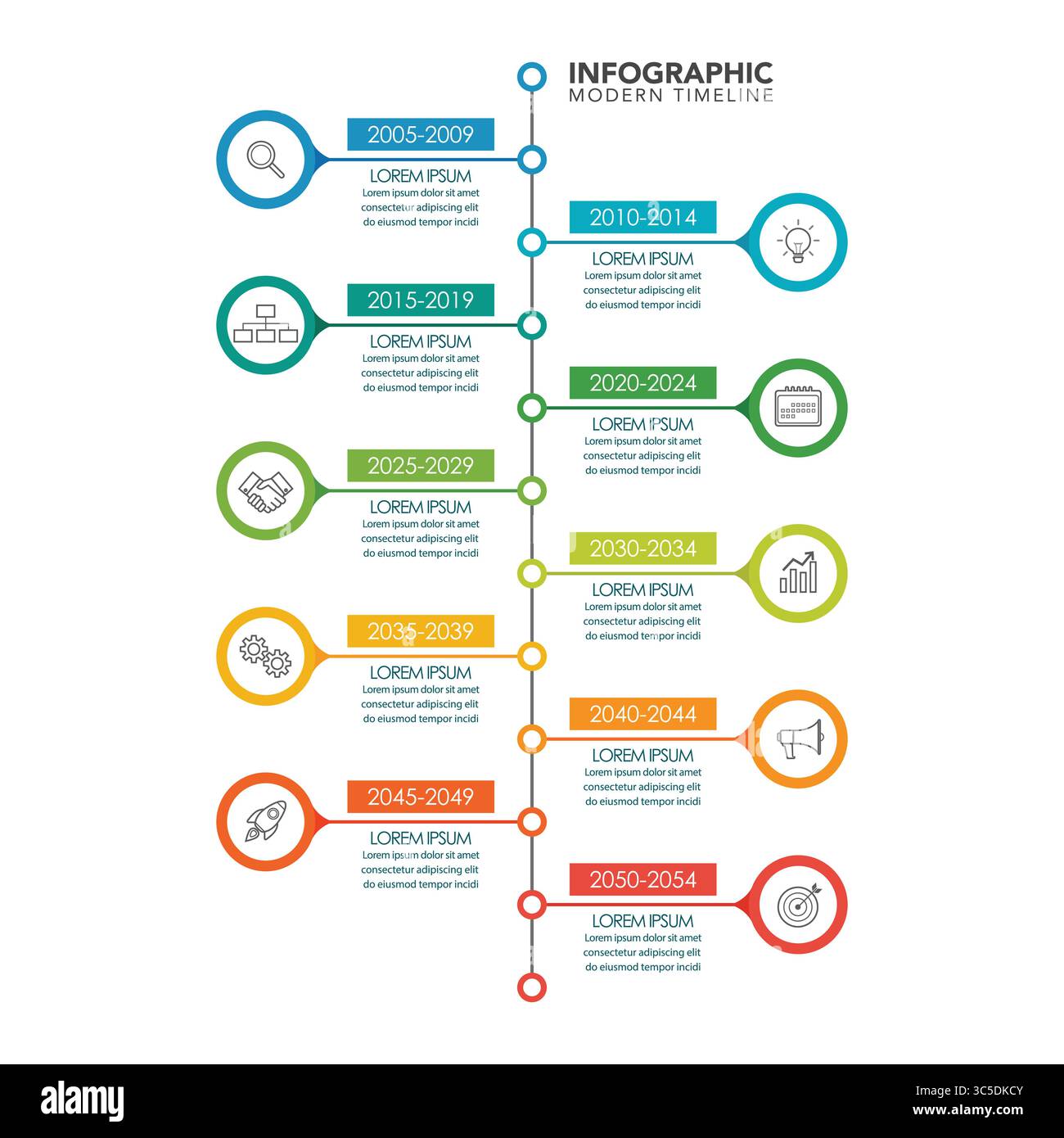 INFOGRAPHIC
MODERN TIMELINE

2005-2009
LOREM IPSUM
Lorem ipsum dolor sit amet consectetur adipiscing elit do eiusmod tempor incidi

2010-2014
LOREM IPSUM
Lorem ipsum dolor sit amet consectetur adipiscing elit do eiusmod tempor incidi

2015-2019
LOREM IPSUM
Lorem ipsum dolor sit amet consectetur adipiscing elit do eiusmod tempor incidi

2020-2024
LOREM IPSUM
Lorem ipsum dolor sit amet consectetur adipiscing elit do eiusmod tempor incidi

2025-2029
LOREM IPSUM
Lorem ipsum dolor sit amet consectetur adipiscing elit do eiusmod tempor incidi

2030-2034
LOREM IPSUM
Lorem ipsum dolor sit amet consectetur adipiscing elit do eiusmod tempor incidi

2035-2039
LOREM IPSUM
Lorem ipsum dolor sit amet consectetur adipiscing elit do eiusmod tempor incidi

2040-2044
LOREM IPSUM
Lorem ipsum dolor sit amet consectetur adipiscing elit do eiusmod tempor incidi

2045-2049
LOREM IPSUM
Lorem ipsum dolor sit amet consectetur adipiscing elit do eiusmod tempor incidi

2050-2054
LOREM IPSUM
Lorem ipsum dolor sit amet consectetur adipiscing elit do eiusmod tempor incidi

alamy
Image ID: 3C5DKCY
www.alamy.com