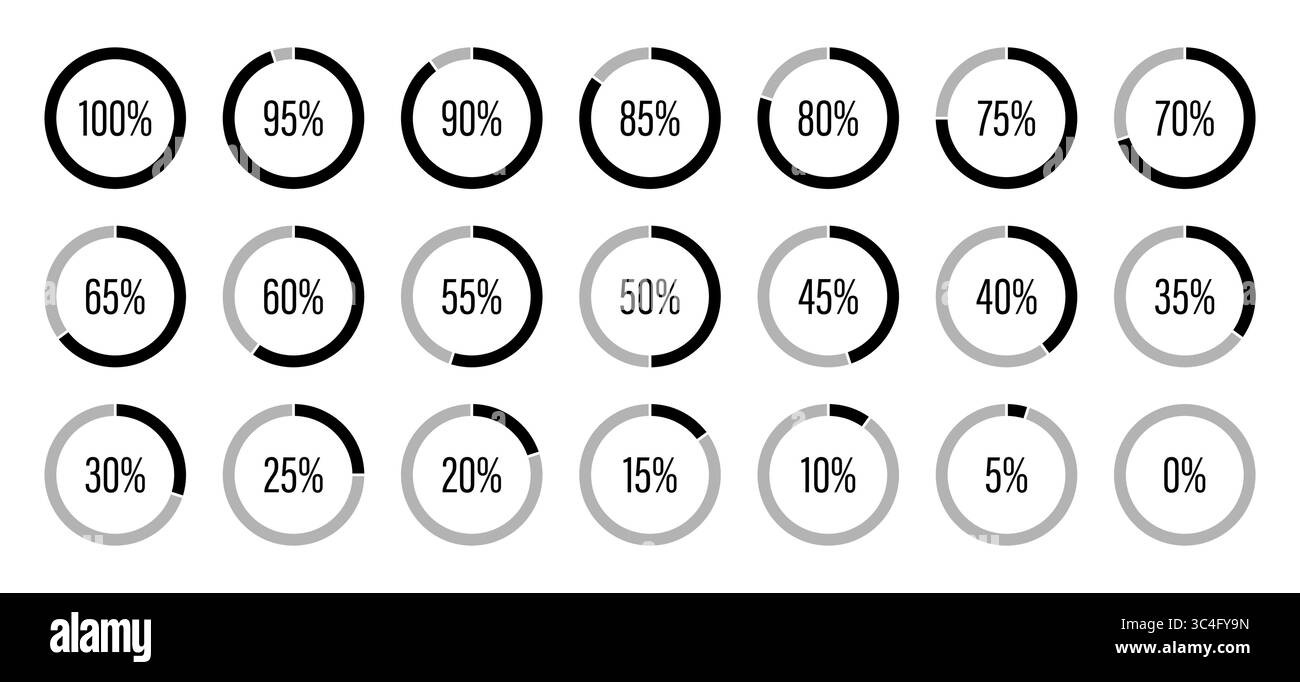 100% 95% 90% 85% 80% 75% 70%

65% 60% 55% 50% 45% 40% 35%

30% 25% 20% 15% 10% 5% 0%

alamy

Image ID: 3C4FY9N
www.alamy.com