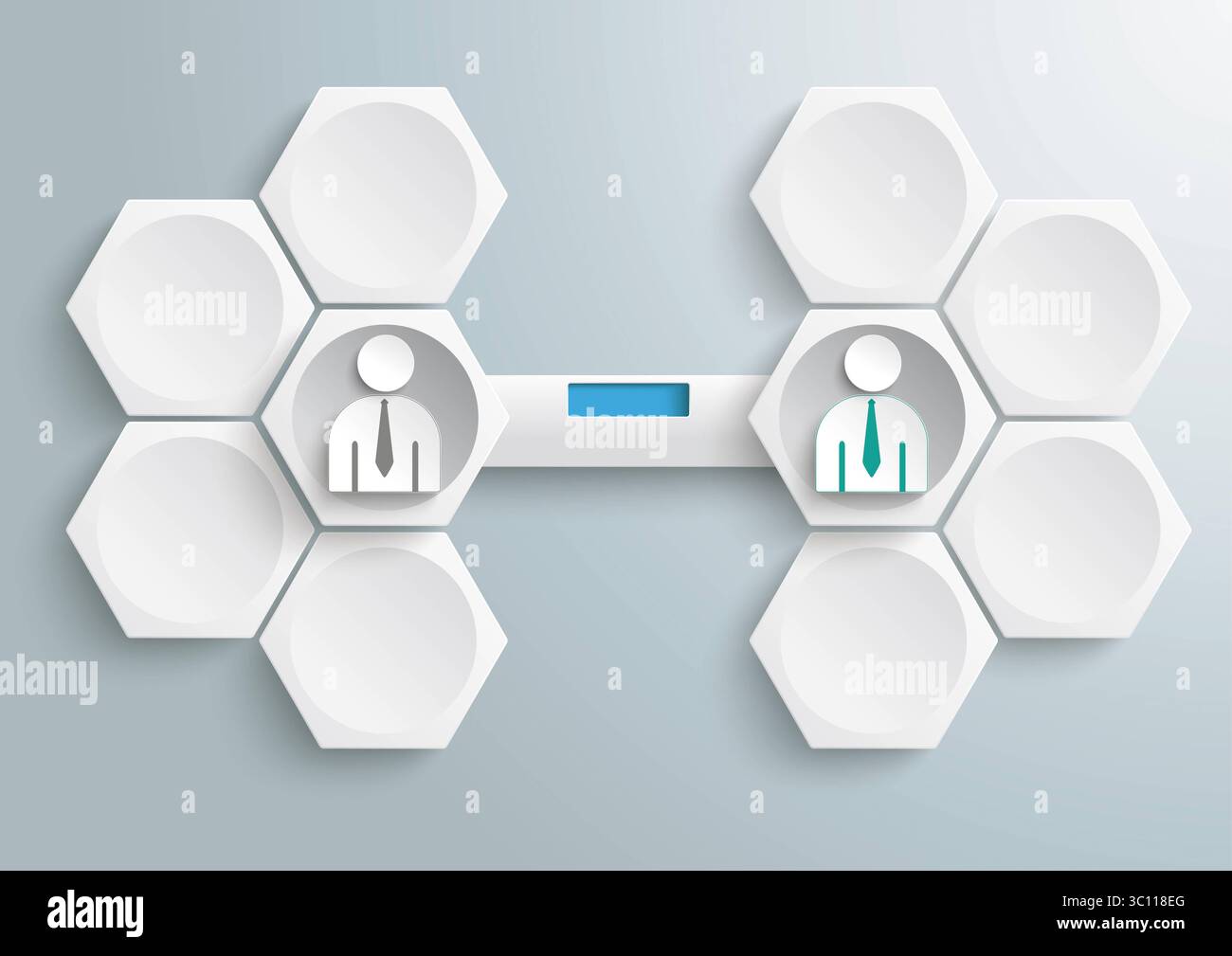 alamy

alamy

alamy

alamy

alamy

alamy

Image ID: 3C118EG
www.alamy.com