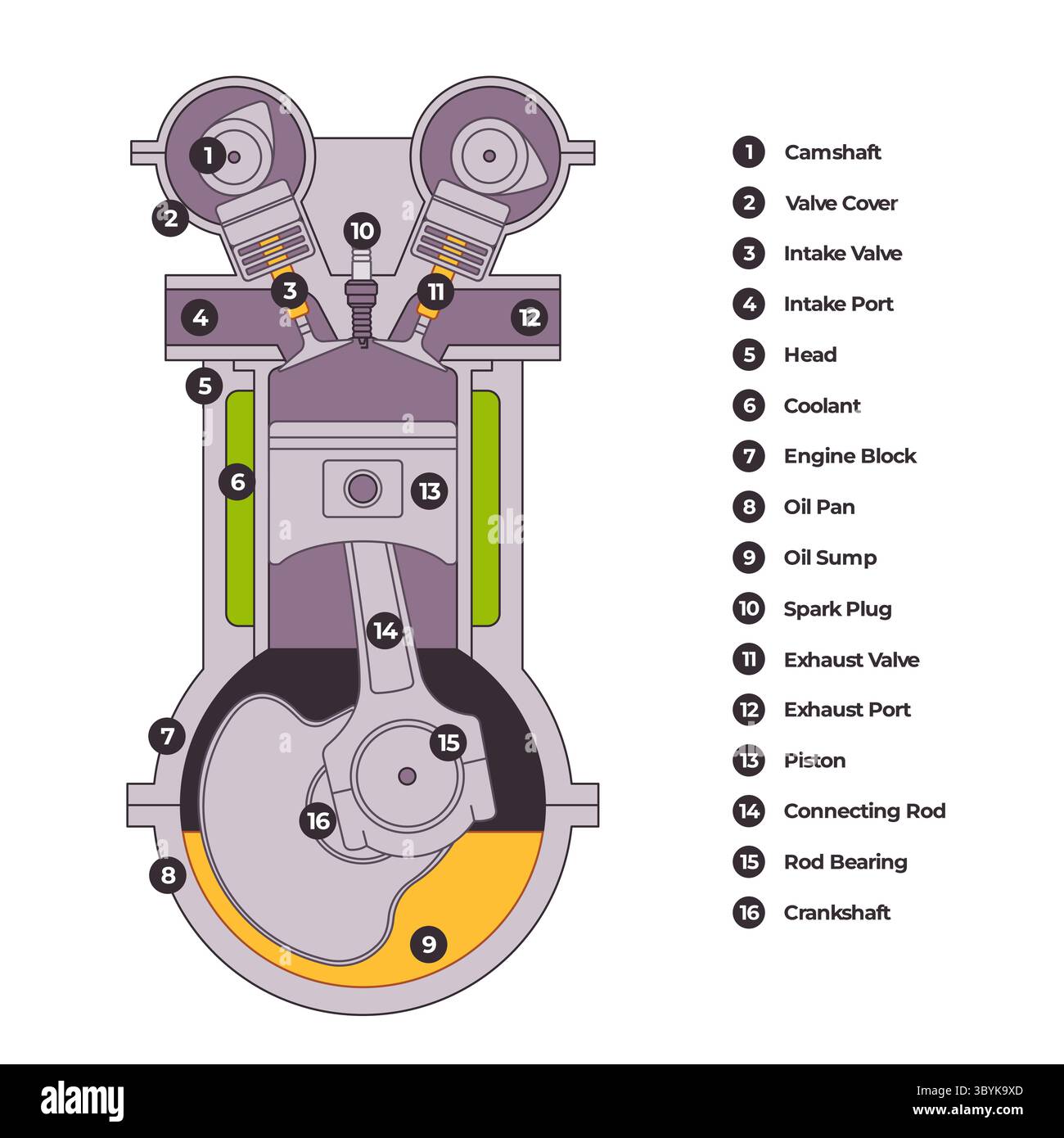 1
2
10
3
11
4
12
5
6
13
14
7
15
16
8
9

1 Camshaft
2 Valve Cover
3 Intake Valve
4 Intake Port
5 Head
6 Coolant
7 Engine Block
8 Oil Pan
9 Oil Sump
10 Spark Plug
11 Exhaust Valve
12 Exhaust Port
13 Piston
14 Connecting Rod
15 Rod Bearing
16 Crankshaft

alamy
Image ID: 3BYK9XD
www.alamy.com