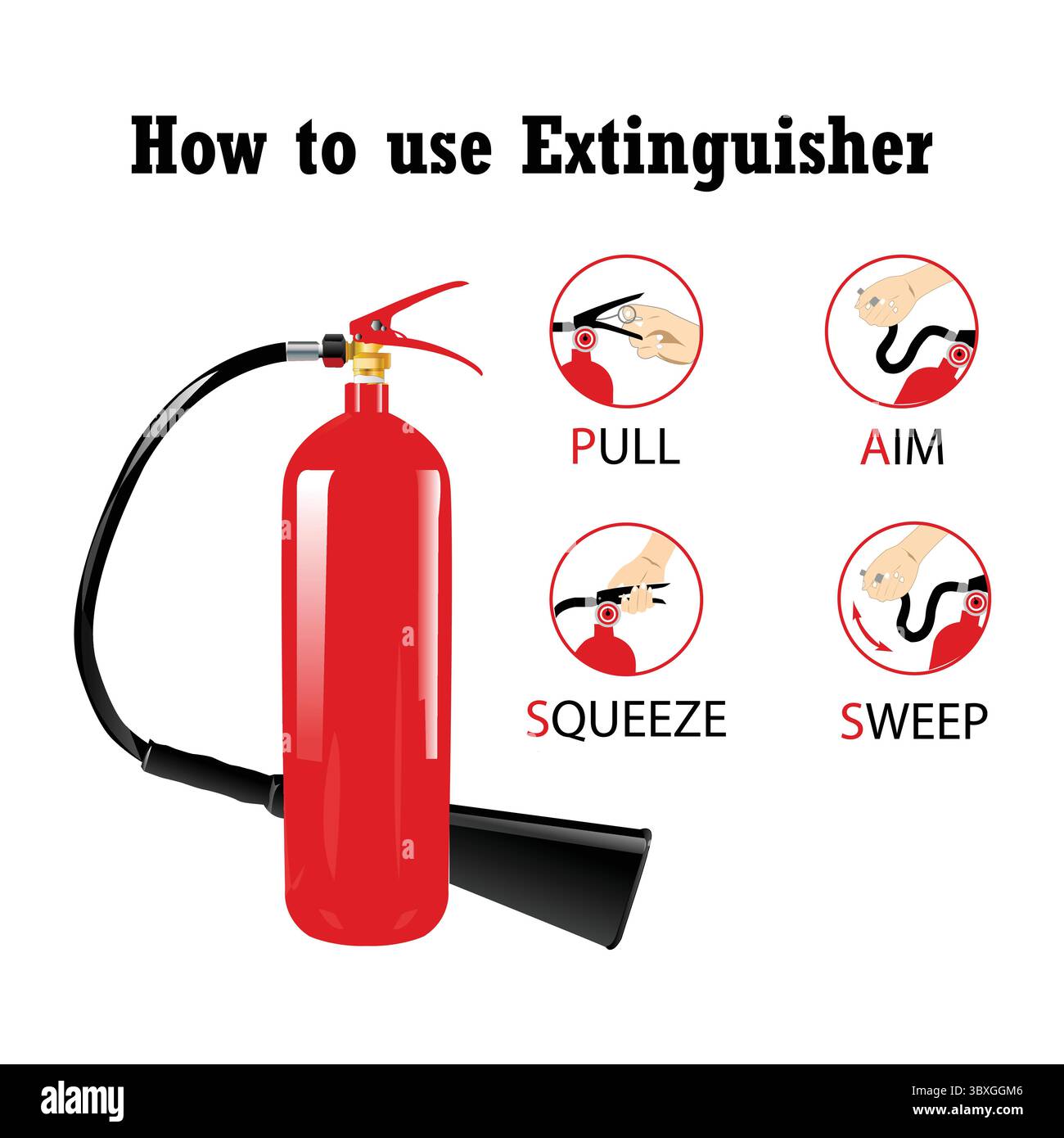 How to use Extinguisher

PULL

AIM

SQUEEZE

SWEEP

alamy

Image ID: 3BXGGM6
www.alamy.com