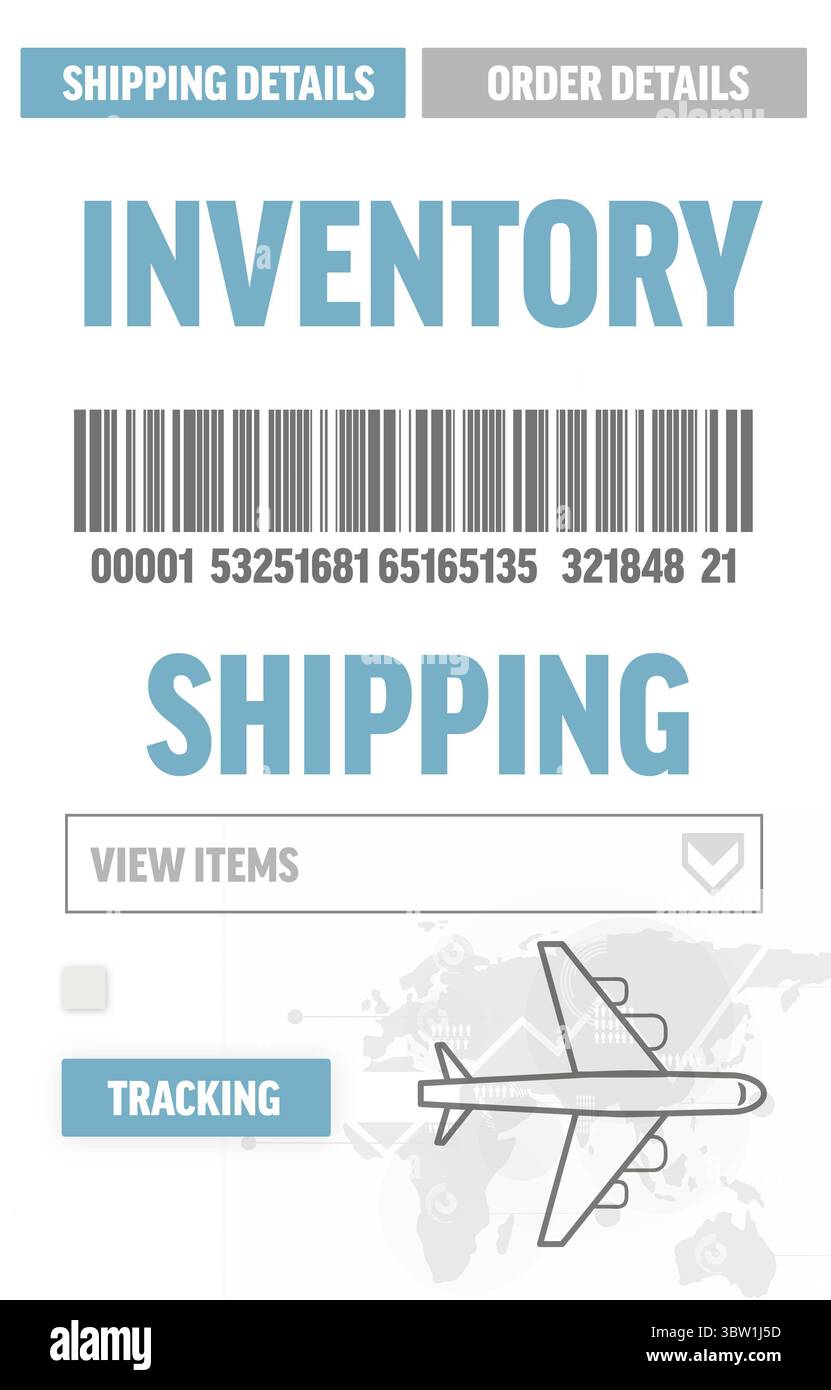 SHIPPING DETAILS
ORDER DETAILS

INVENTORY

00001 53251681 65165135 321848 21

SHIPPING

VIEW ITEMS

TRACKING

alamy

Image ID: 3BW1J5D
www.alamy.com