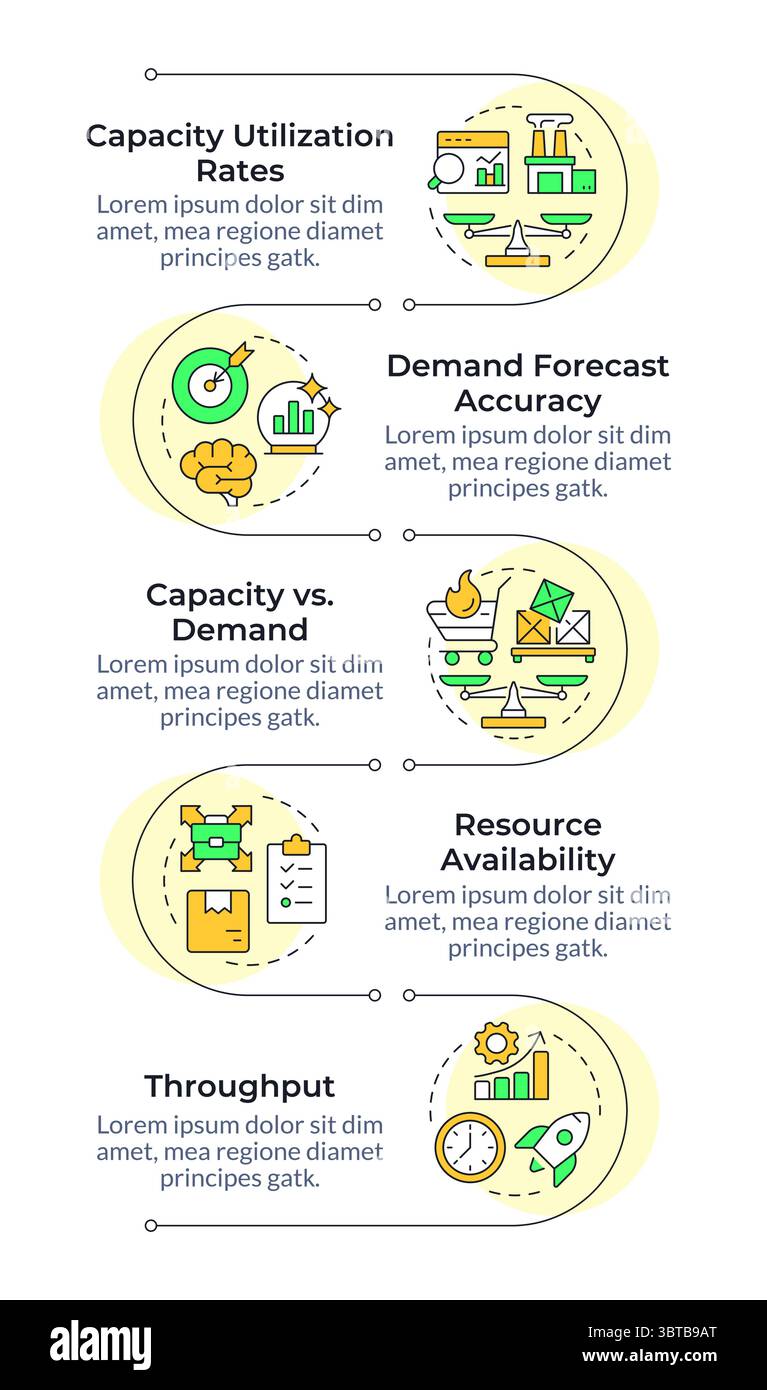 Capacity Utilization Rates
Lorem ipsum dolor sit dim amet, mea regione diamet principes gatk.

Demand Forecast Accuracy
Lorem ipsum dolor sit dim amet, mea regione diamet principes gatk.

Capacity vs. Demand
Lorem ipsum dolor sit dim amet, mea regione diamet principes gatk.

Resource Availability
Lorem ipsum dolor sit dim amet, mea regione diamet principes gatk.

Throughput
Lorem ipsum dolor sit dim amet, mea regione diamet principes gatk.

alamy
Image ID: 3BTB9AT
www.alamy.com