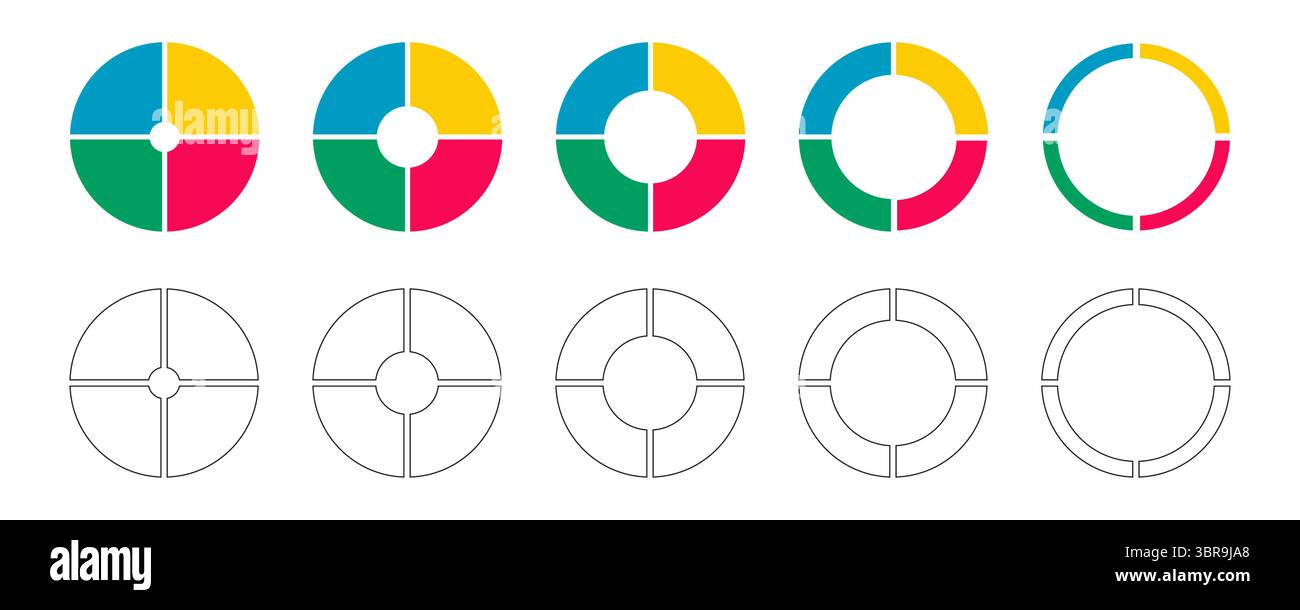 alamy

alamy

3BR9JA8
www.alamy.com