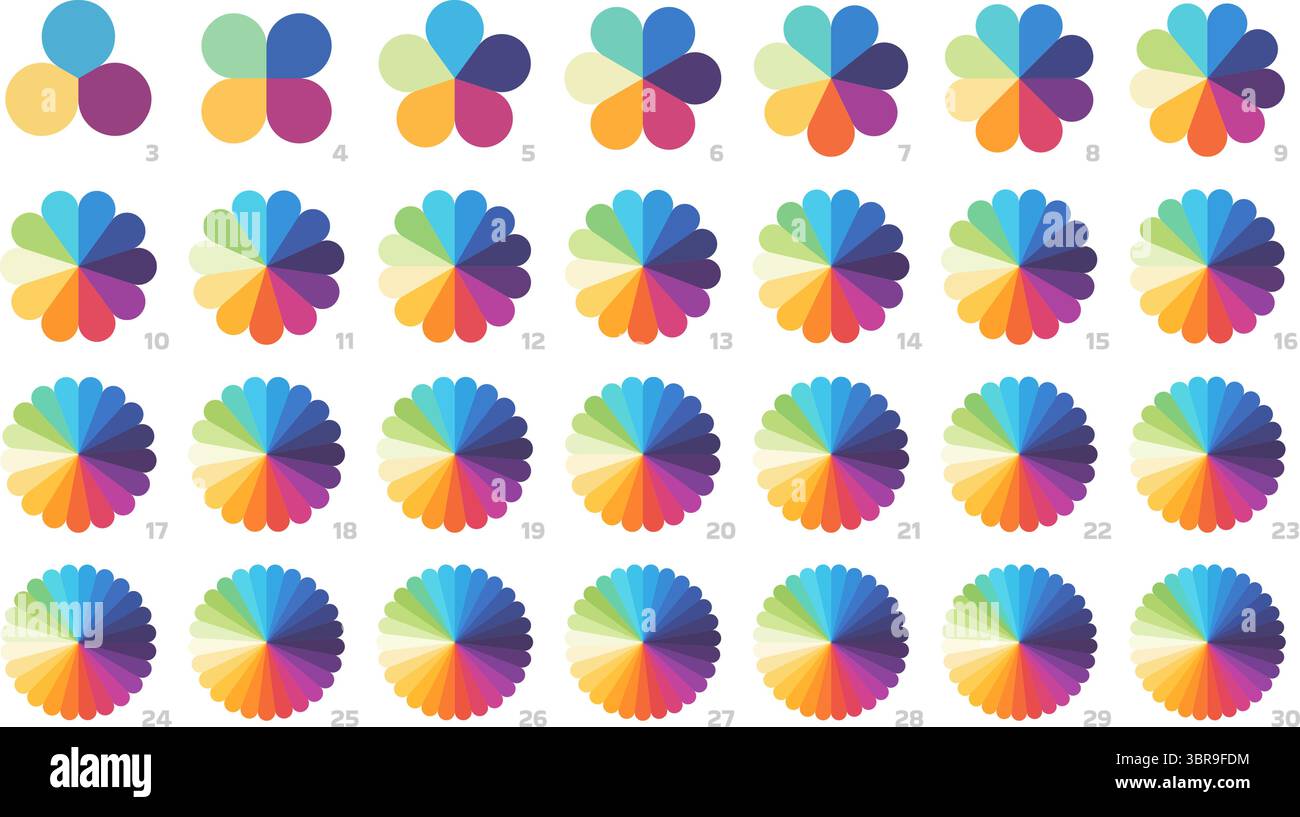 3 4 5 6 7 8 9

10 11 12 13 14 15 16

17 18 19 20 21 22 23

24 25 26 27 28 29 30

alamy

Image ID: 3BR9FDM
www.alamy.com