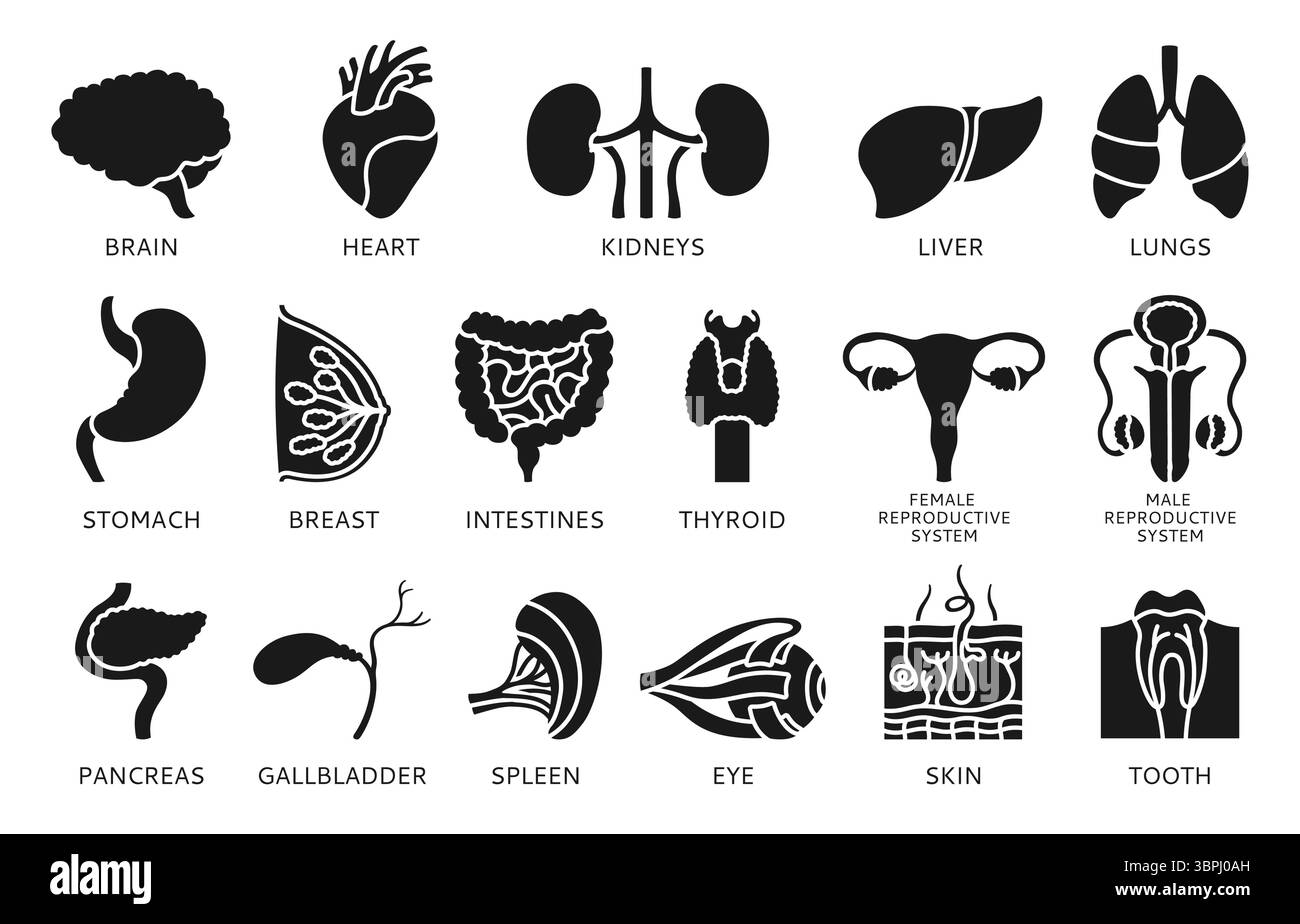 BRAIN HEART KIDNEYS LIVER LUNGS

STOMACH BREAST INTESTINES THYROID FEMALE REPRODUCTIVE SYSTEM MALE REPRODUCTIVE SYSTEM

PANCREAS GALLBLADDER SPLEEN EYE SKIN TOOTH

alamy

Image ID: 3BPJ0AH
www.alamy.com