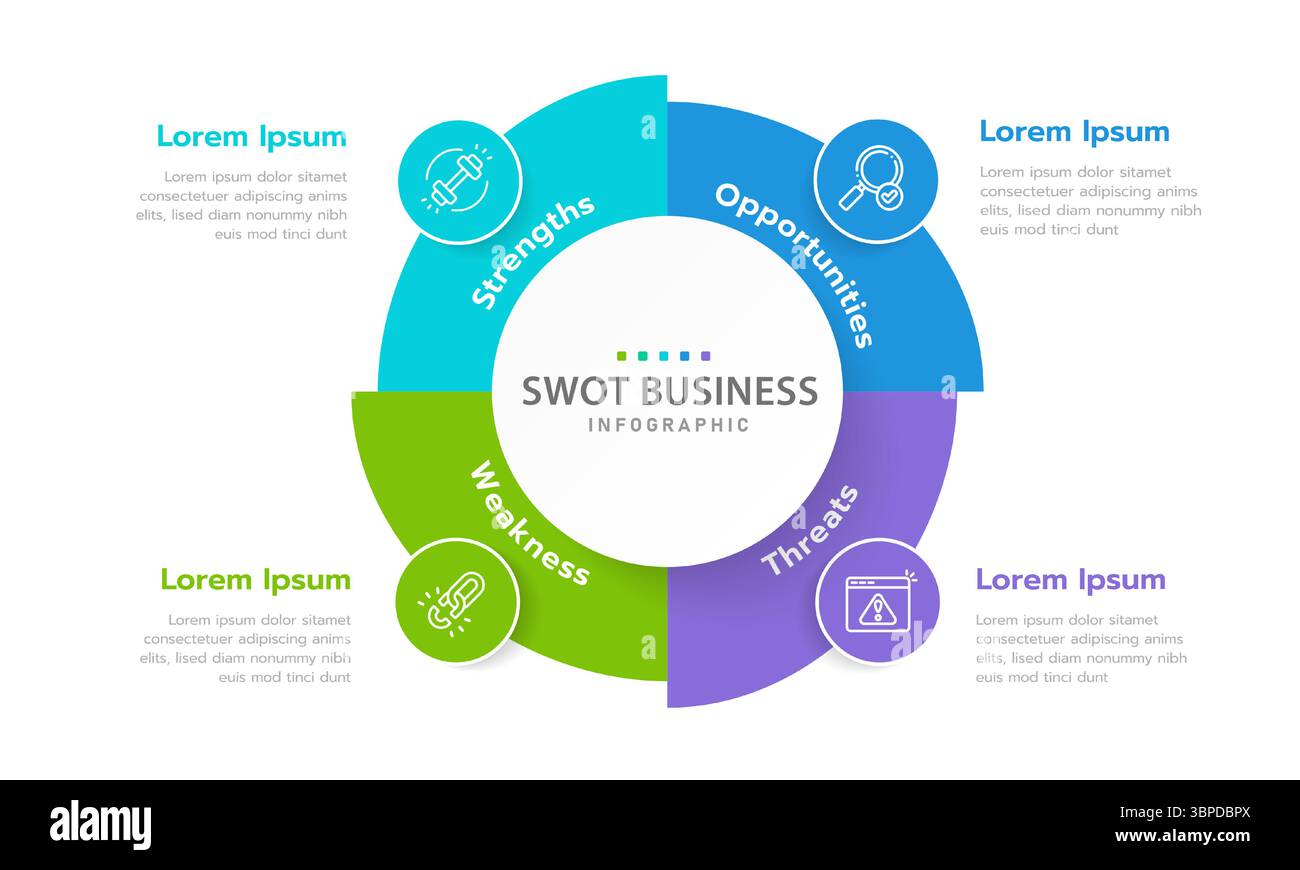 Lorem Ipsum

Lorem ipsum dolor sitamet consectetuer adipiscing anims elits, lised diam nonummy nibh euis mod tinci dunt

Strengths

Opportunities

Lorem Ipsum

Lorem ipsum dolor sitamet consectetuer adipiscing anims elits, lised diam nonummy nibh euis mod tinci dunt

SWOT BUSINESS
INFOGRAPHIC

Weakness

Threats

Lorem Ipsum

Lorem ipsum dolor sitamet consectetuer adipiscing anims elits, lised diam nonummy nibh euis mod tinci dunt

Lorem Ipsum

Lorem ipsum dolor sitamet consectetuer adipiscing anims elits, lised diam nonummy nibh euis mod tinci dunt

alamy

Image ID: 3BPDBPX
www.alamy.com