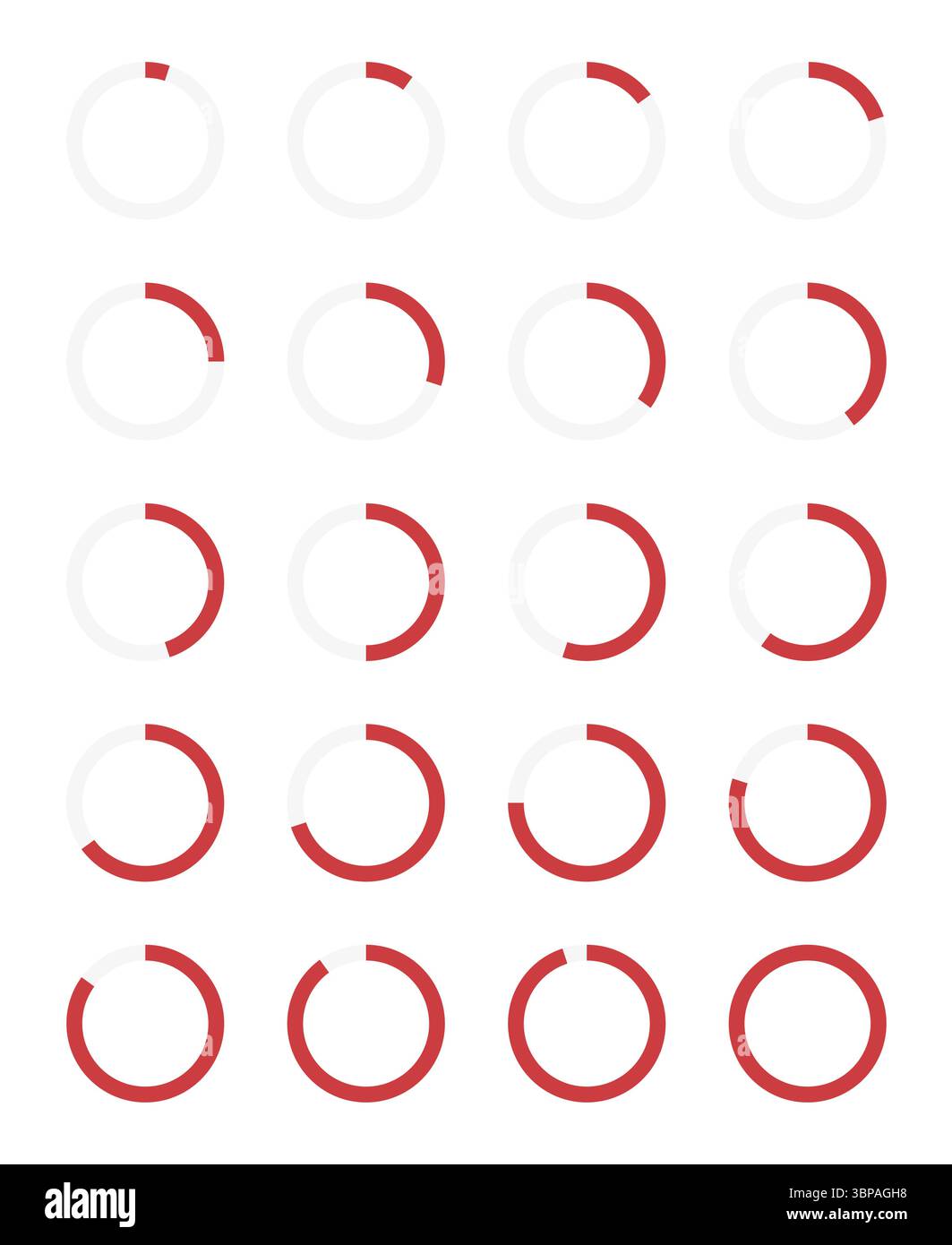 alamy

Image ID: 3BPAGH8
www.alamy.com