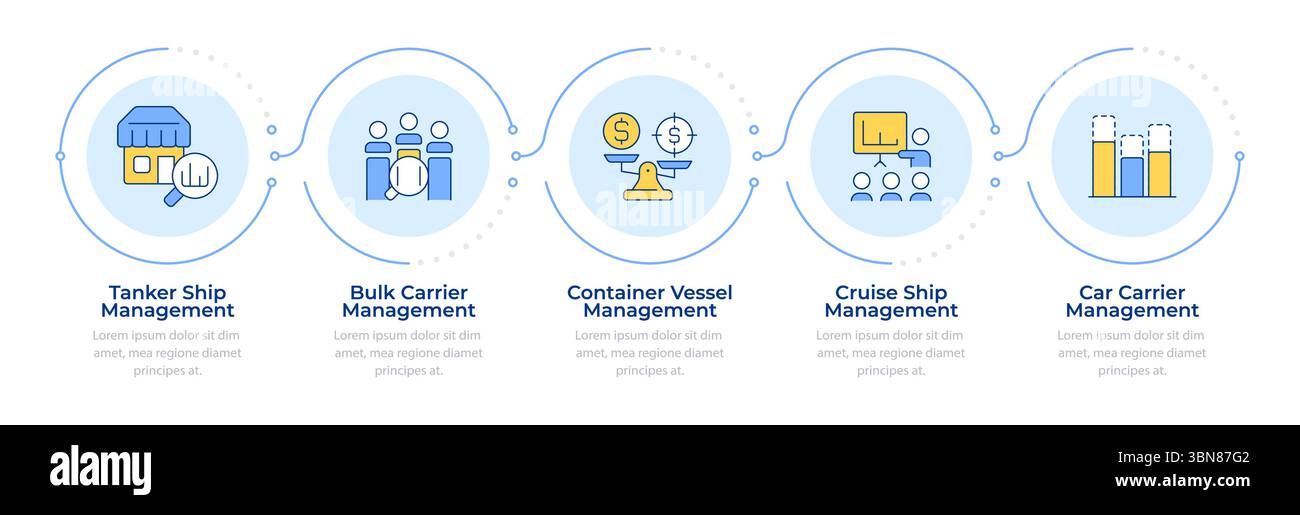 Tanker Ship Management
Lorem ipsum dolor sit dim amet, mea regione diamet principes at.

Bulk Carrier Management
Lorem ipsum dolor sit dim amet, mea regione diamet principes at.

Container Vessel Management
Lorem ipsum dolor sit dim amet, mea regione diamet principes at.

Cruise Ship Management
Lorem ipsum dolor sit dim amet, mea regione diamet principes at.

Car Carrier Management
Lorem ipsum dolor sit dim amet, mea regione diamet principes at.

alamy

Image ID: 3BN87G2
www.alamy.com