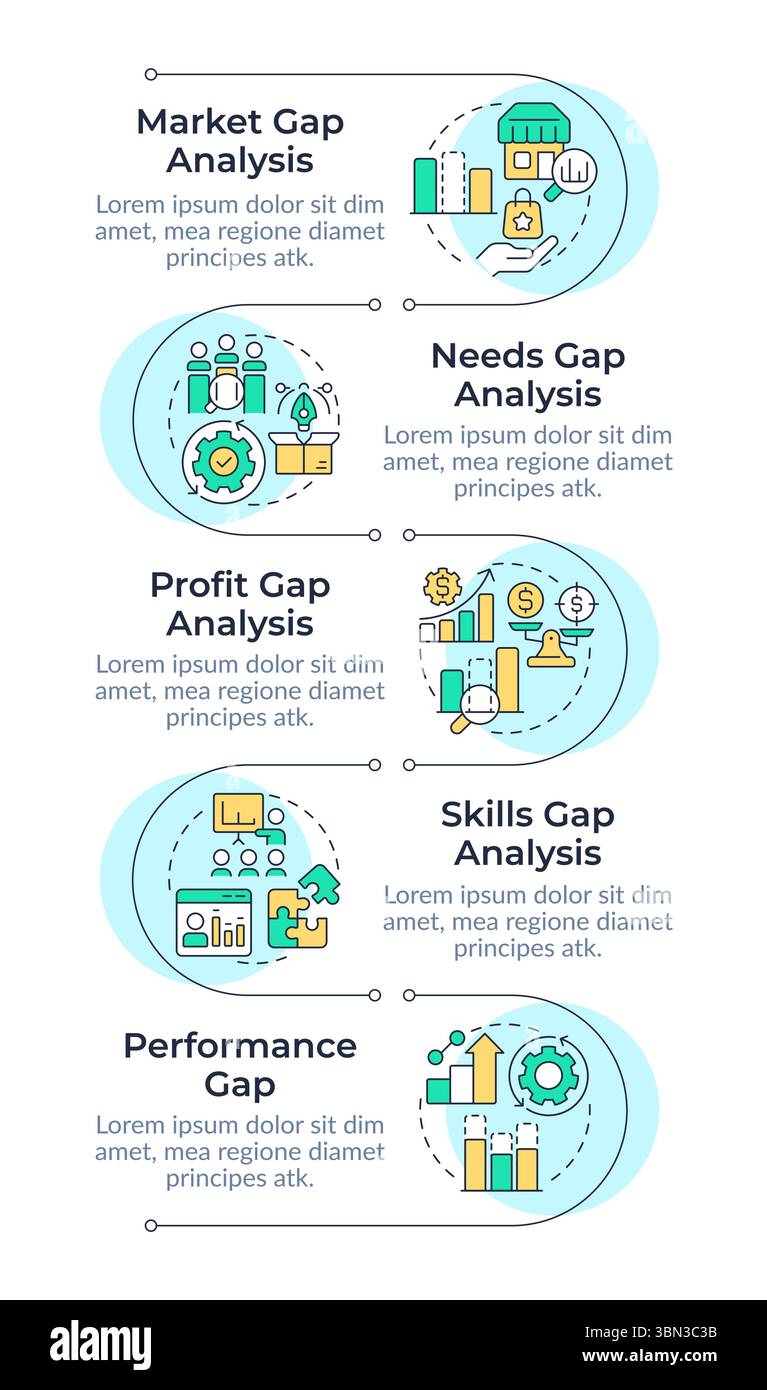 Market Gap Analysis

Lorem ipsum dolor sit dim amet, mea regione diamet principes atk.

Needs Gap Analysis

Lorem ipsum dolor sit dim amet, mea regione diamet principes atk.

Profit Gap Analysis

Lorem ipsum dolor sit dim amet, mea regione diamet principes atk.

Skills Gap Analysis

Lorem ipsum dolor sit dim amet, mea regione diamet principes atk.

Performance Gap

Lorem ipsum dolor sit dim amet, mea regione diamet principes atk.

alamy

Image ID: 3BN3C3B
www.alamy.com