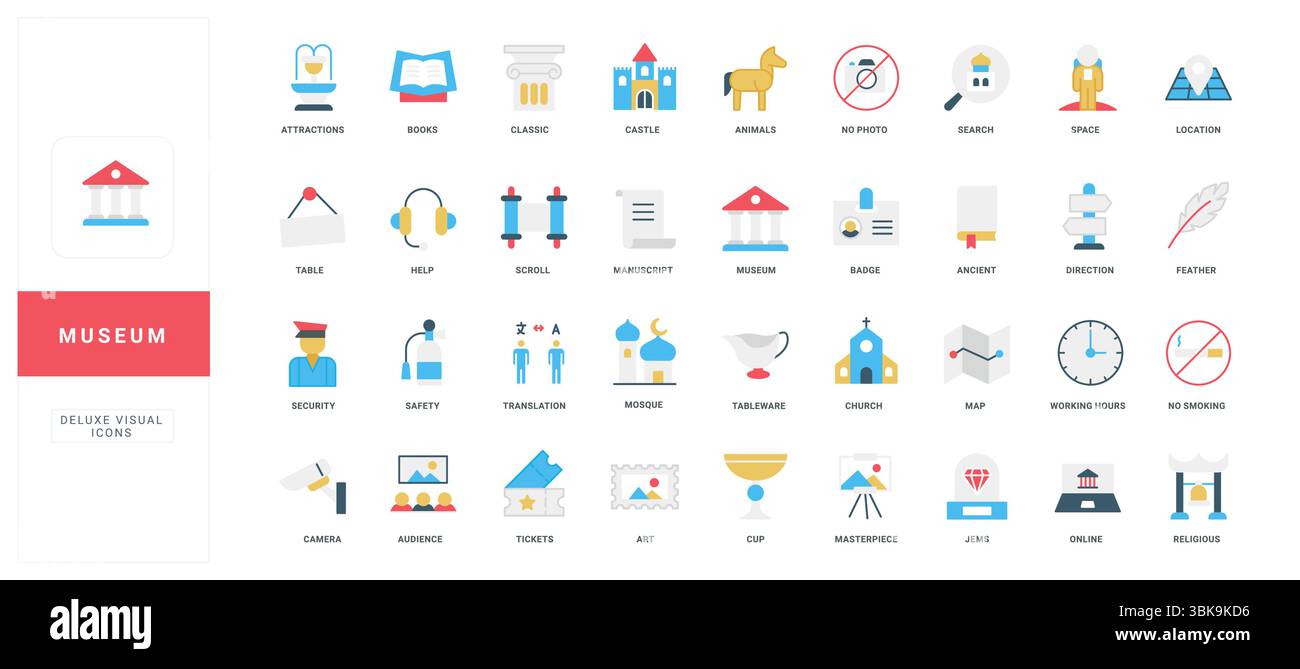 MUSEUM

DELUXE VISUAL ICONS

ATTRACTIONS BOOKS CLASSIC CASTLE ANIMALS NO PHOTO SEARCH SPACE LOCATION

TABLE HELP SCROLL MANUSCRIPT MUSEUM BADGE ANCIENT DIRECTION FEATHER

SECURITY SAFETY 文 A TRANSLATION MOSQUE TABLEWARE CHURCH MAP WORKING HOURS NO SMOKING

CAMERA AUDIENCE TICKETS ART CUP MASTERPIECE JEMS ONLINE RELIGIOUS

alamy

Image ID: 3BK9KD6
www.alamy.com