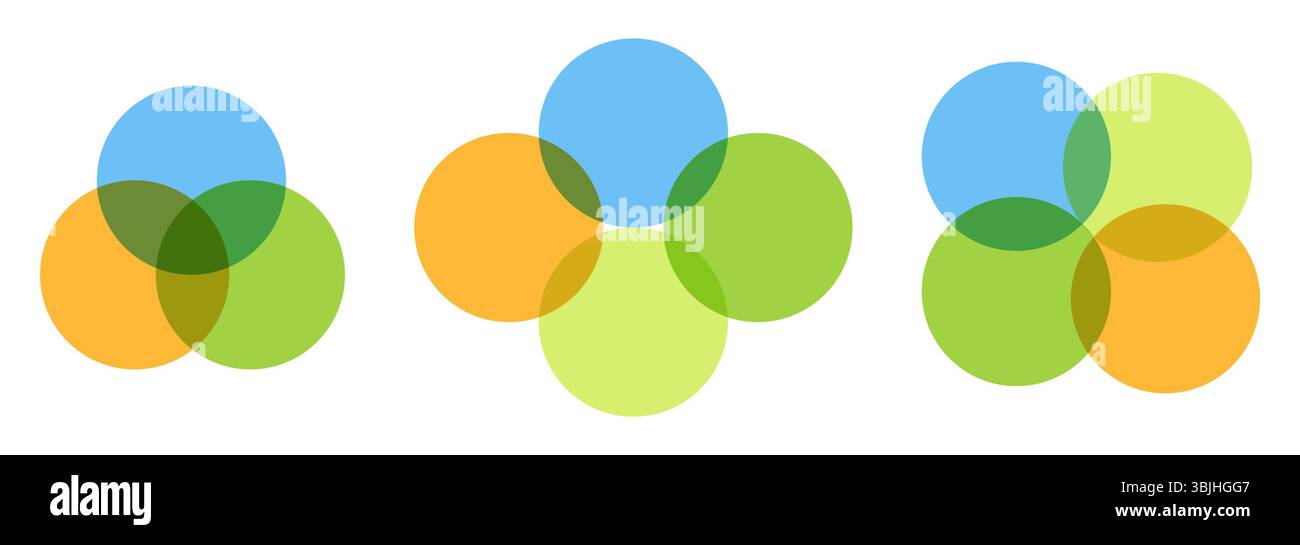 alamy

alamy

alamy

alamy

Image ID: 3BJHGG7
www.alamy.com