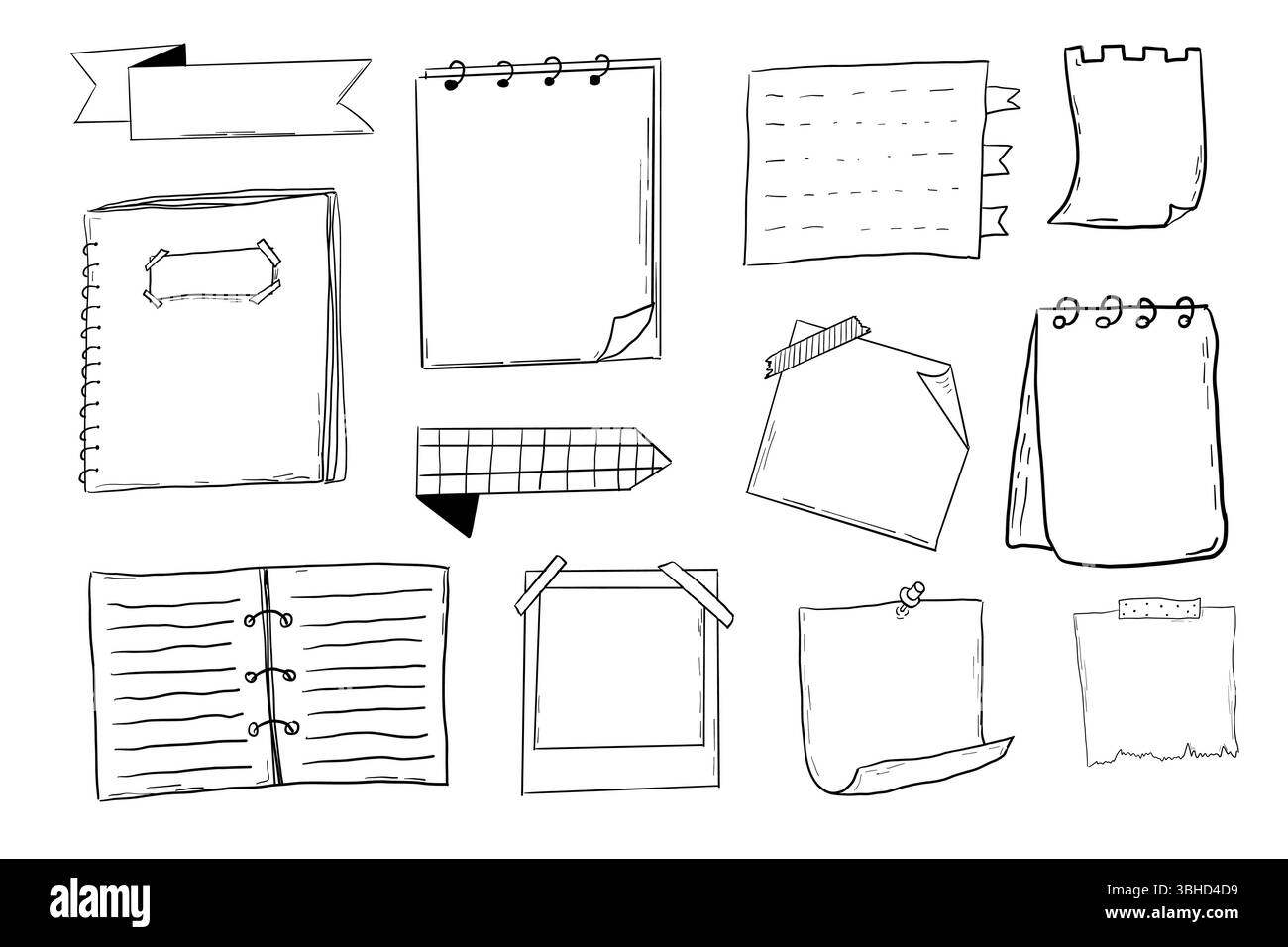 alamy

Image ID: 3BHD4D9
www.alamy.com